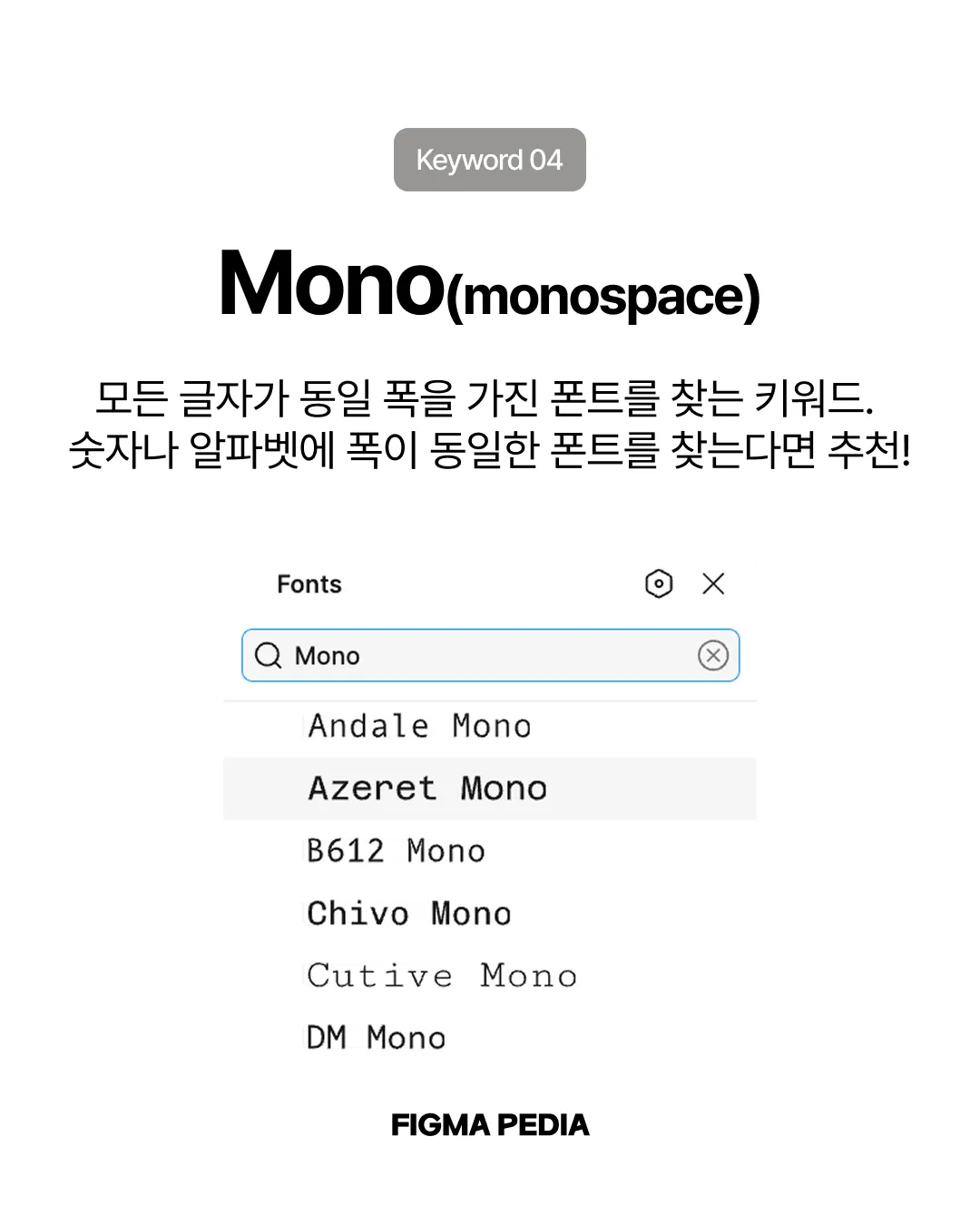 Keyword 04

Mono(monospace)

모든 글자가 동일 폭을 가진 폰트를 찾는 키워드.
숫자나 알파벳에 폭이 동일한 폰트를 찾는다면 추천!

Fonts

Mono

Andale Mono
Azeret Mono
B612 Mono
Chivo Mono
Cutive Mono
DM Mono

FIGMA PEDIA