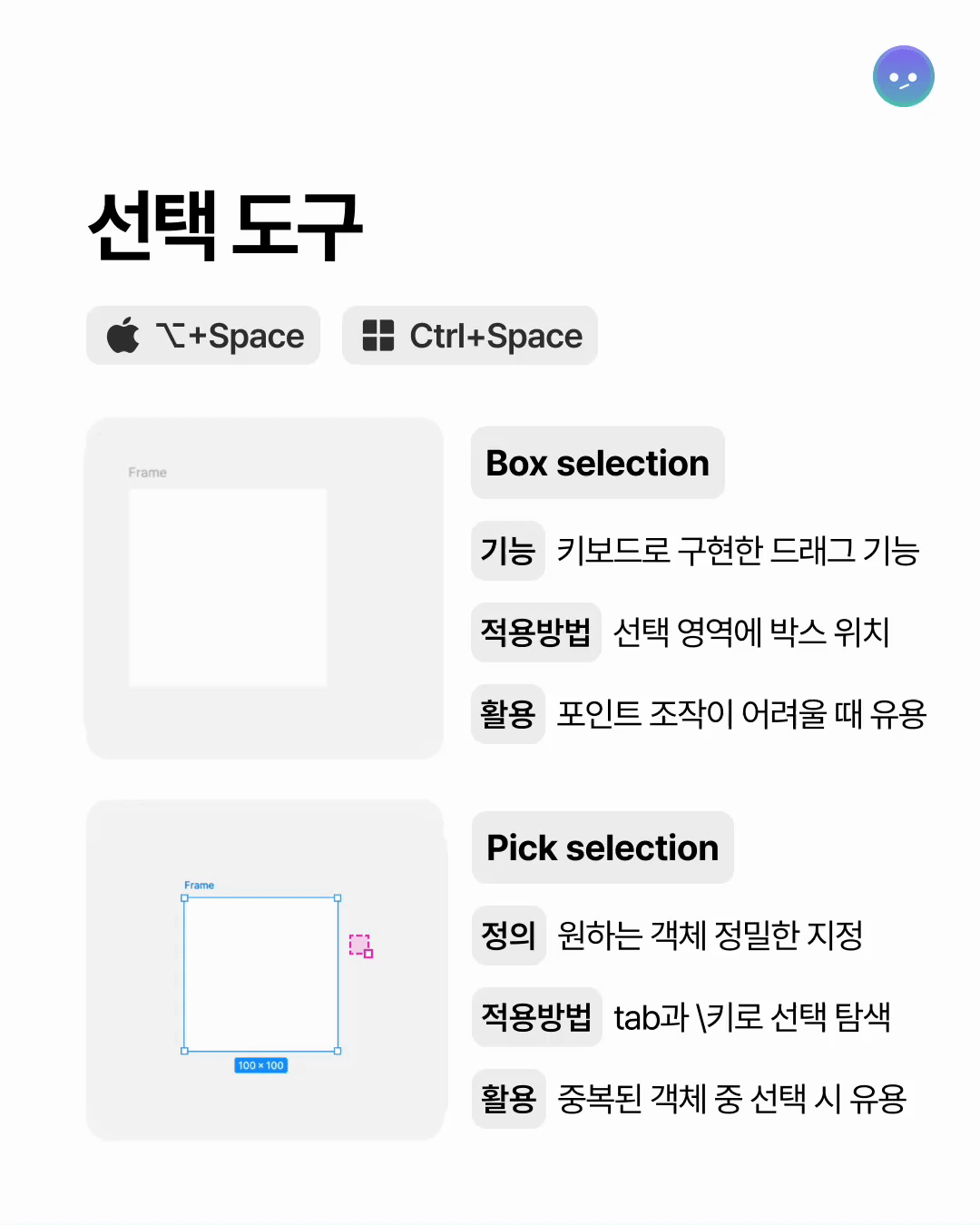 선택 도구

⌥+Space Ctrl+Space

Frame

Box selection

기능 키보드로 구현한 드래그 기능

적용방법 선택 영역에 박스 위치

활용 포인트 조작이 어려울 때 유용

Frame

100 × 100

Pick selection

정의 원하는 객체 정밀한 지정

적용방법 tab과 \키로 선택 탐색

활용 중복된 객체 중 선택 시 유용