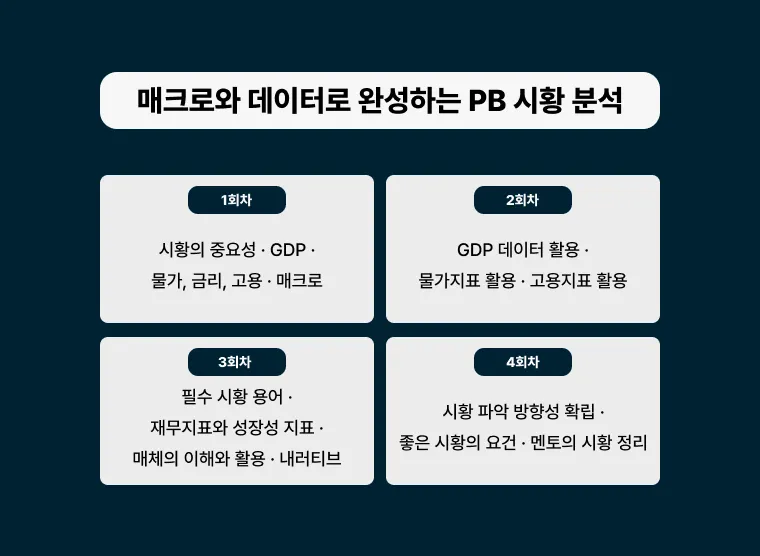 매크로와 데이터로 완성하는 PB 시황 분석

1회차

시황의 중요성 · GDP ·
물가, 금리, 고용 · 매크로

2회차

GDP 데이터 활용 ·
물가지표 활용 · 고용지표 활용

3회차

필수 시황 용어 ·
재무지표와 성장성 지표 ·
매체의 이해와 활용 · 내러티브

4회차

시황 파악 방향성 확립 ·
좋은 시황의 요건 · 멘토의 시황 정리