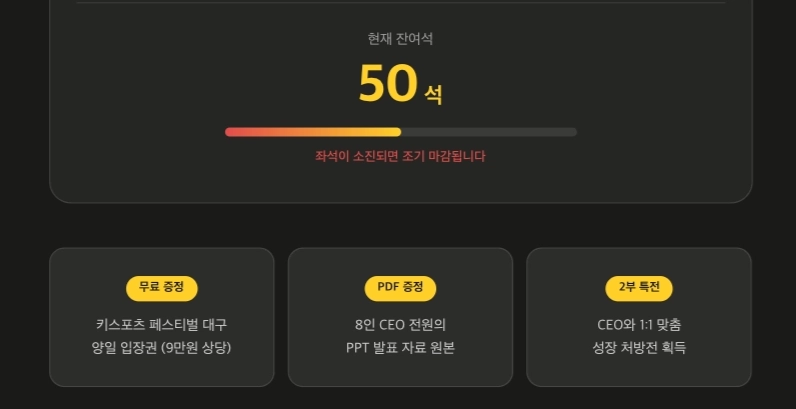 현재 잔여석

50 석

좌석이 소진되면 조기 마감됩니다

무료 증정

키스포츠 페스티벌 대구 양일 입장권 (9만원 상당)

PDF 증정

8인 CEO 전원의 PPT 발표 자료 원본

2부 특전

CEO와 1:1 맞춤 성장 처방전 획득