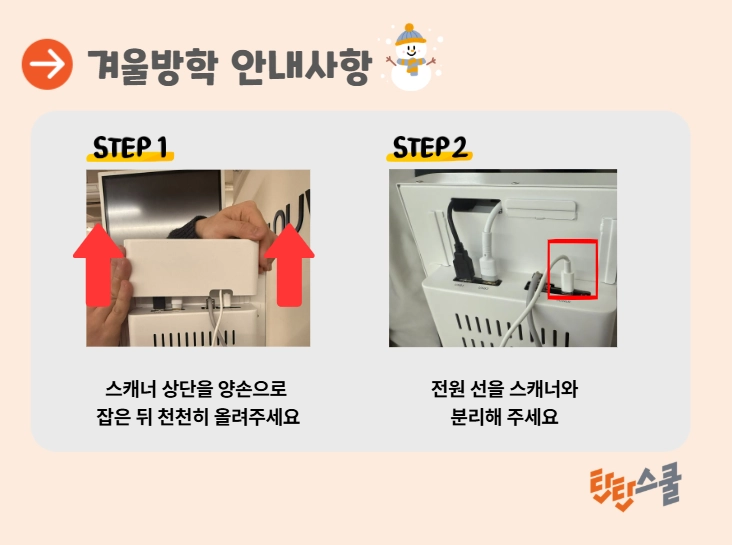 겨울방학 안내사항

STEP 1

스캐너 상단을 양손으로 잡은 뒤 천천히 올려주세요

STEP 2

전원 선을 스캐너와 분리해 주세요

탄탄스쿨