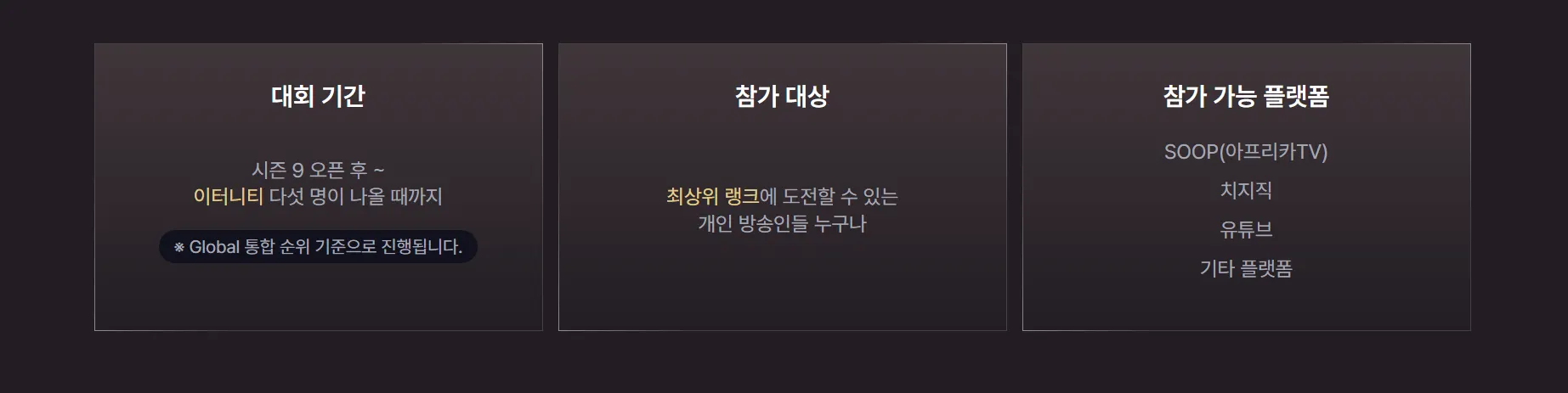 대회 기간

시즌 9 오픈 후 ~
이터니티 다섯 명이 나올 때까지

※ Global 통합 순위 기준으로 진행됩니다.

참가 대상

최상위 랭크에 도전할 수 있는
개인 방송인들 누구나

참가 가능 플랫폼

SOOP(아프리카TV)

치지직

유튜브

기타 플랫폼