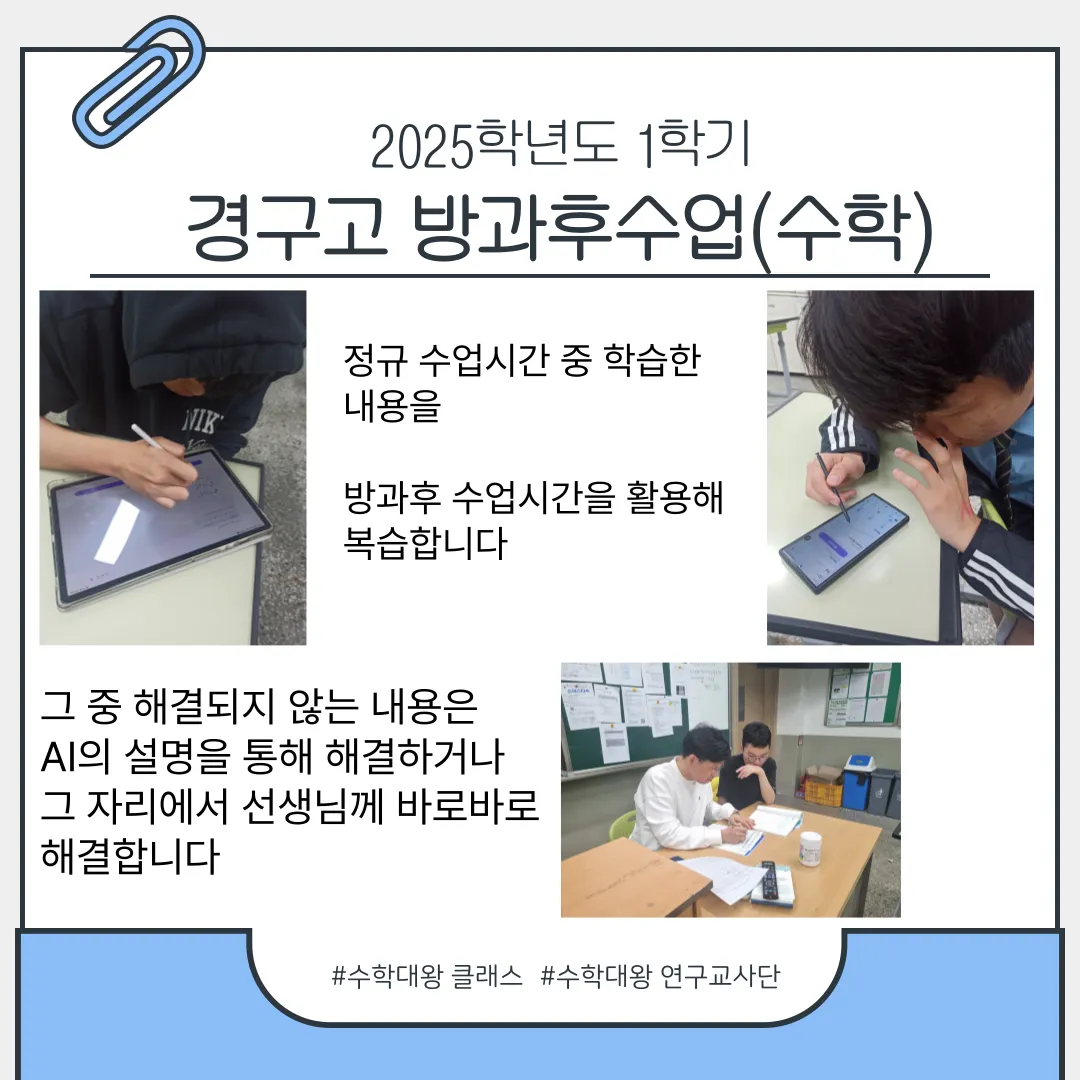 2025학년도 1학기
경구고 방과후수업(수학)

정규 수업시간 중 학습한 내용을

방과후 수업시간을 활용해 복습합니다

그 중 해결되지 않는 내용은 AI의 설명을 통해 해결하거나 그 자리에서 선생님께 바로바로 해결합니다

#수학대왕 클래스 #수학대왕 연구교사단