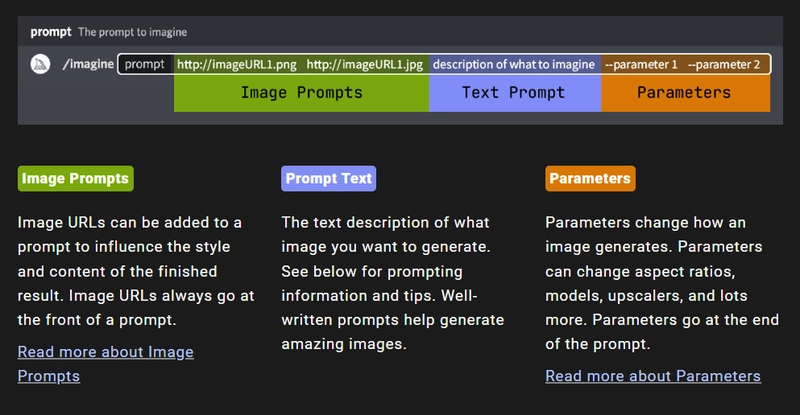 prompt The prompt to imagine

/imagine prompt http://imageURL1.png http://imageURL1.jpg description of what to imagine --parameter 1 --parameter 2

Image Prompts Text Prompt Parameters

Image Prompts

Image URLs can be added to a prompt to influence the style and content of the finished result. Image URLs always go at the front of a prompt.

Read more about Image Prompts

Prompt Text

The text description of what image you want to generate. See below for prompting information and tips. Well-written prompts help generate amazing images.

Parameters

Parameters change how an image generates. Parameters can change aspect ratios, models, upscalers, and lots more. Parameters go at the end of the prompt.

Read more about Parameters