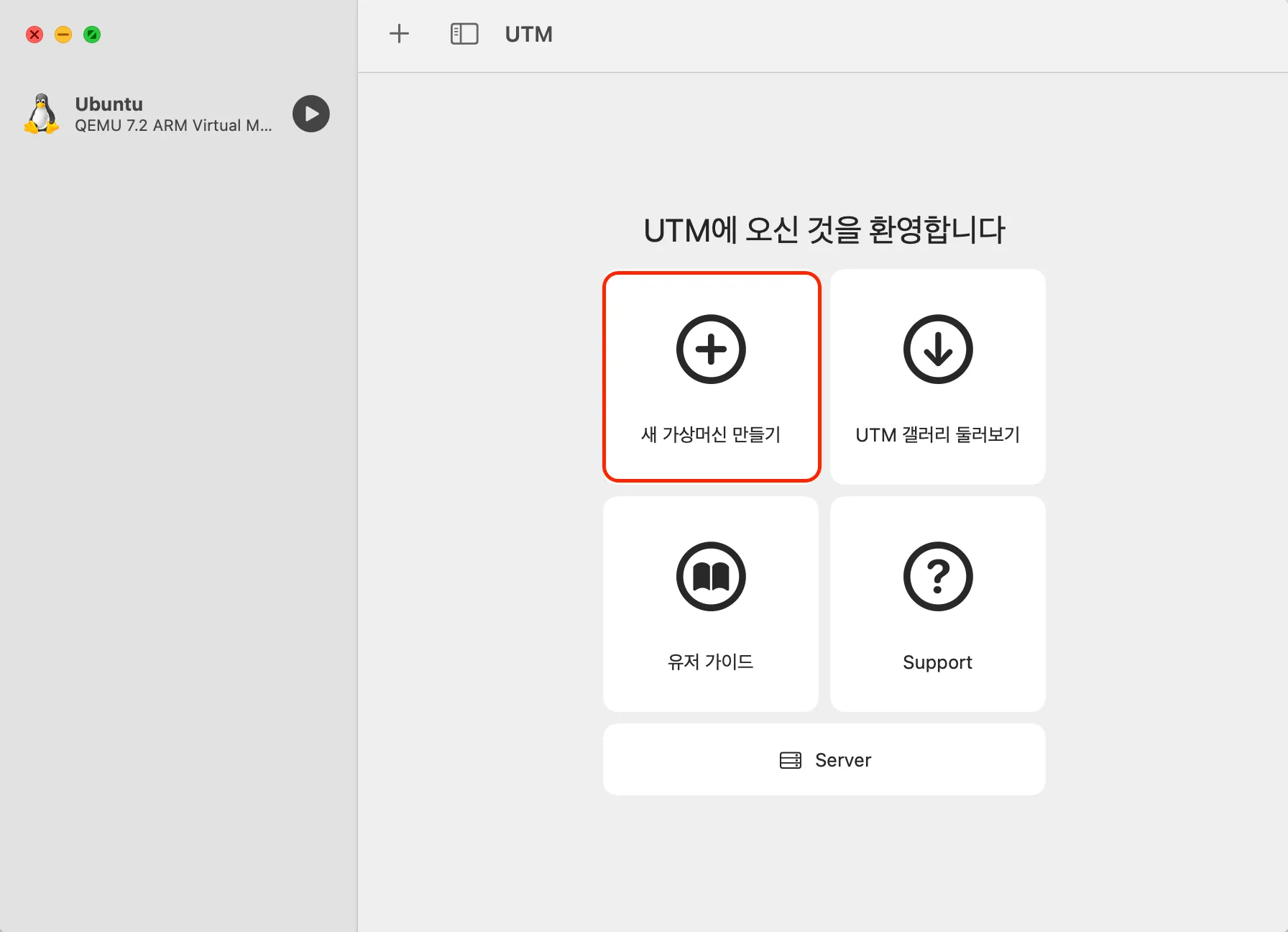 Ubuntu
QEMU 7.2 ARM Virtual M...

UTM

UTM에 오신 것을 환영합니다

새 가상머신 만들기

UTM 갤러리 둘러보기

유저 가이드

Support

Server