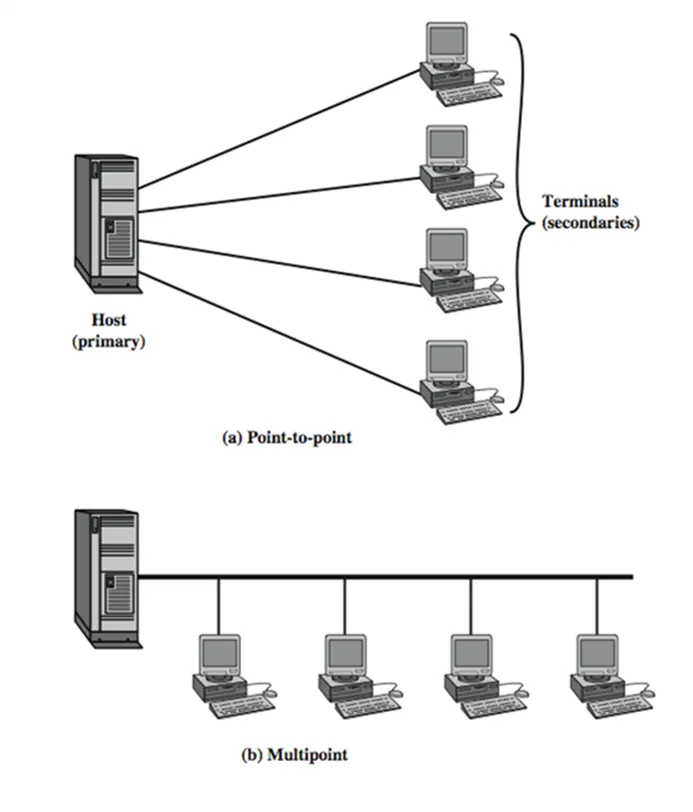 Terminals
(secondaries)

Host
(primary)

(a) Point-to-point

(b) Multipoint