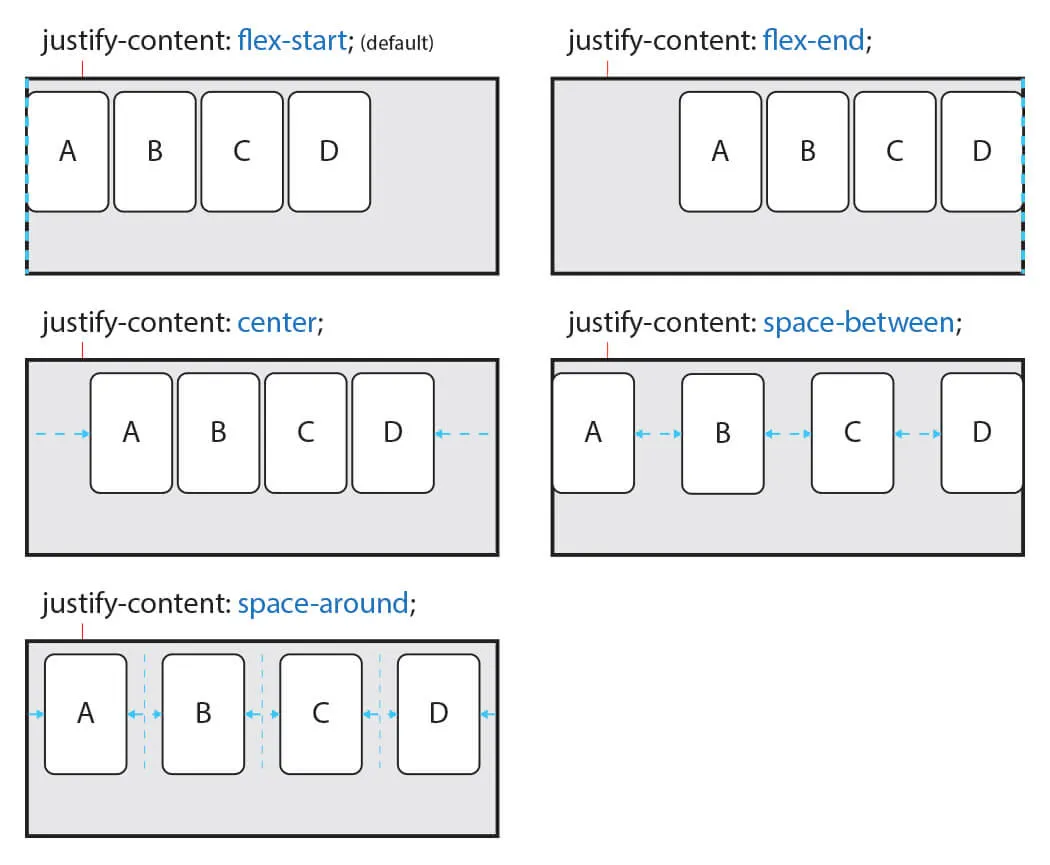 justify-content: flex-start; (default)

A B C D

justify-content: flex-end;

A B C D

justify-content: center;

A B C D

justify-content: space-between;

A B C D

justify-content: space-around;

A B C D