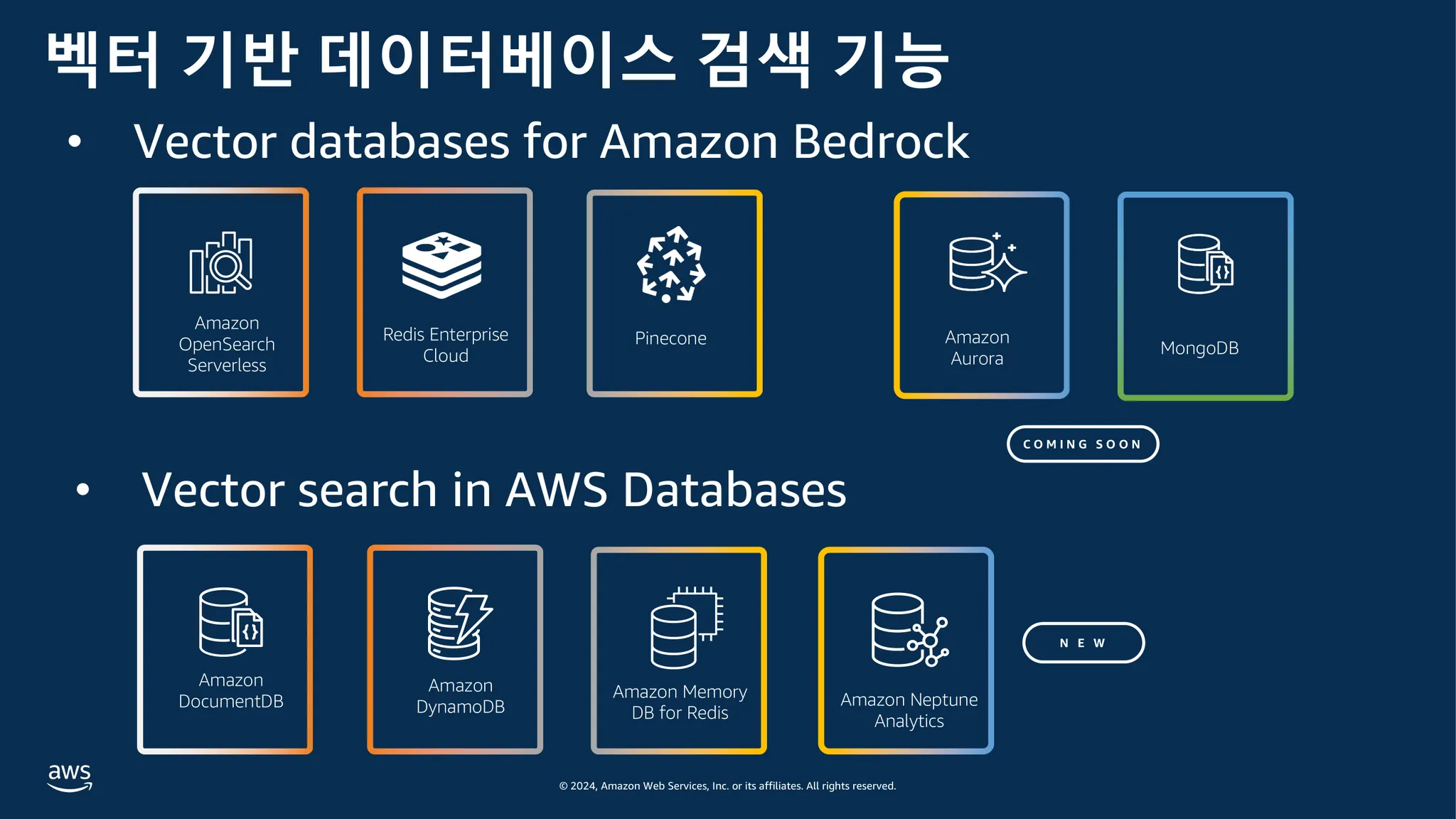 벡터 기반 데이터베이스 검색 기능

• Vector databases for Amazon Bedrock

Amazon OpenSearch Serverless

Redis Enterprise Cloud

Pinecone

Amazon Aurora

MongoDB

COMING SOON

• Vector search in AWS Databases

Amazon DocumentDB

Amazon DynamoDB

Amazon Memory DB for Redis

Amazon Neptune Analytics

NEW

aws

© 2024, Amazon Web Services, Inc. or its affiliates. All rights reserved.