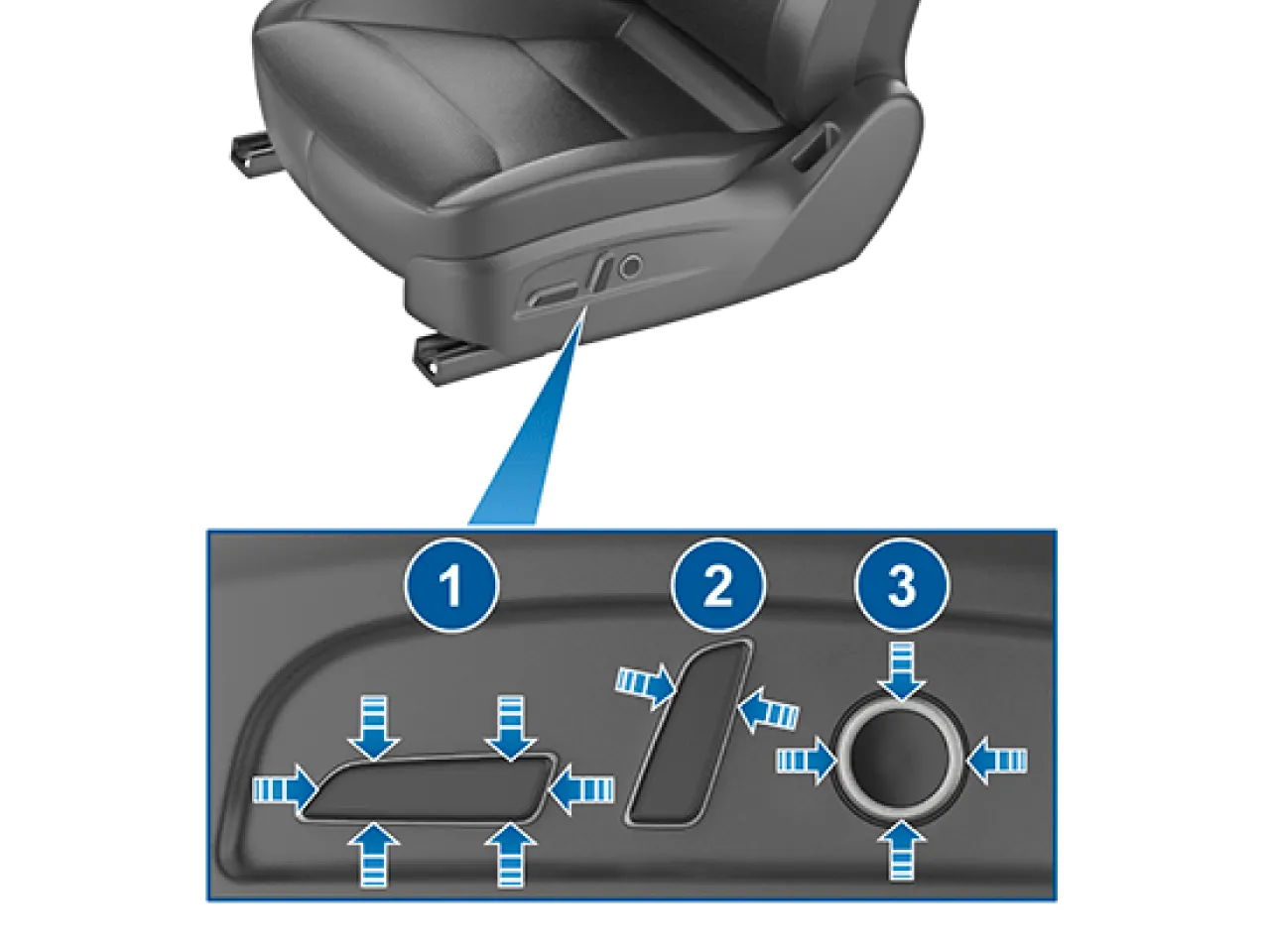 1
2
3