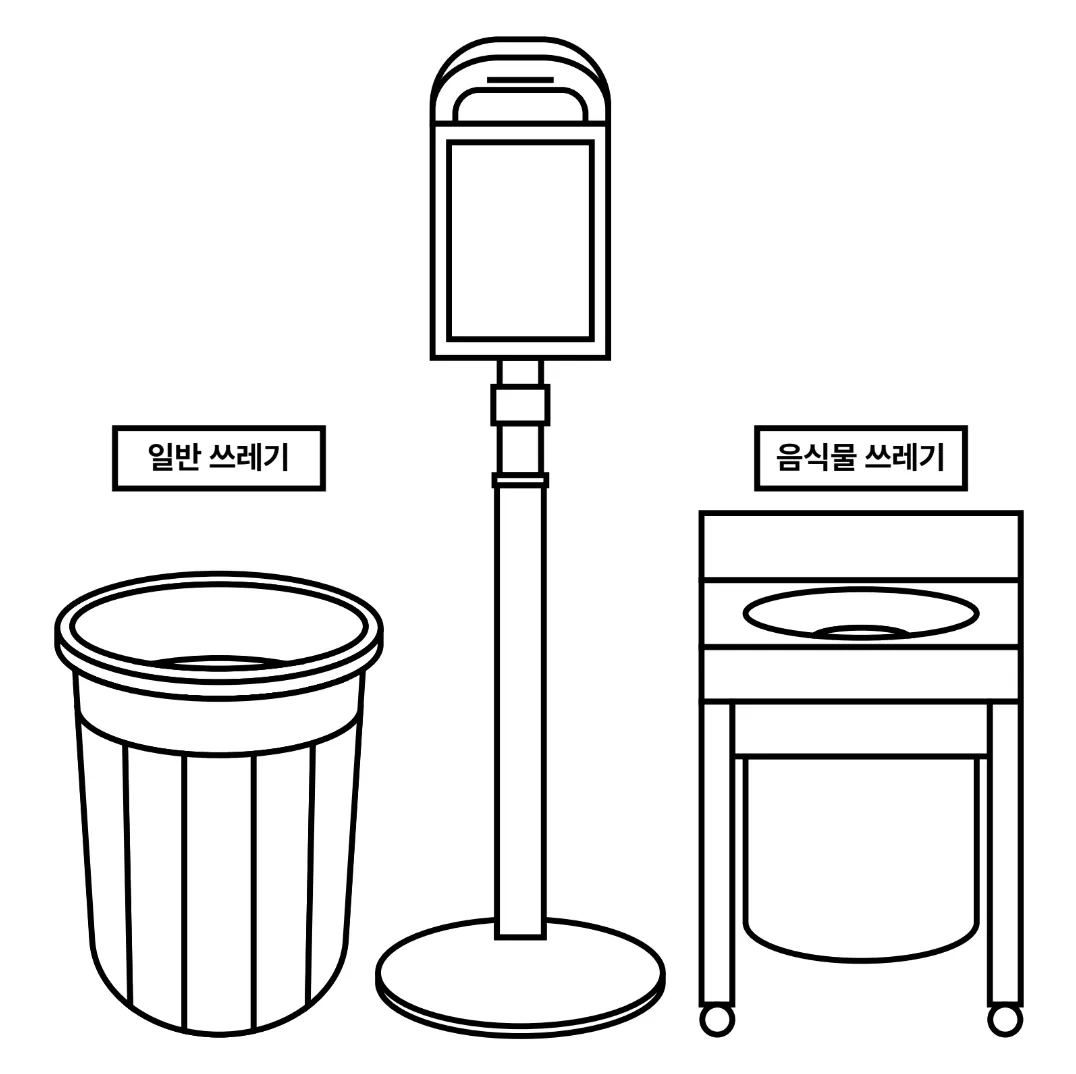 일반 쓰레기

음식물 쓰레기