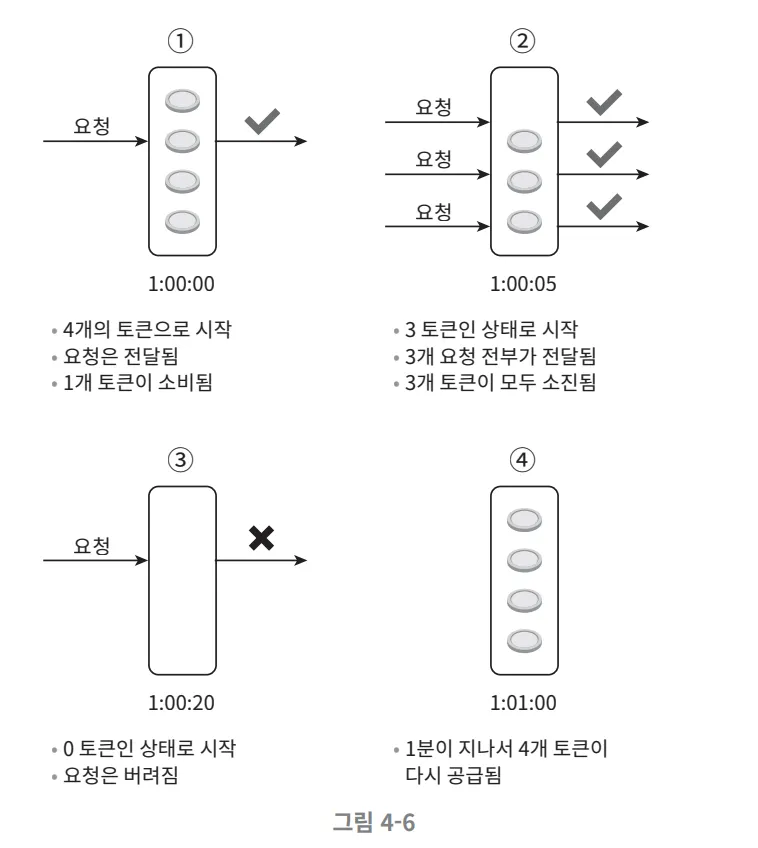 ①

요청

1:00:00

• 4개의 토큰으로 시작
• 요청은 전달됨
• 1개 토큰이 소비됨

②

요청

요청

요청

1:00:05

• 3 토큰인 상태로 시작
• 3개 요청 전부가 전달됨
• 3개 토큰이 모두 소진됨

③

요청

1:00:20

• 0 토큰인 상태로 시작
• 요청은 버려짐

④

1:01:00

• 1분이 지나서 4개 토큰이 다시 공급됨

그림 4-6