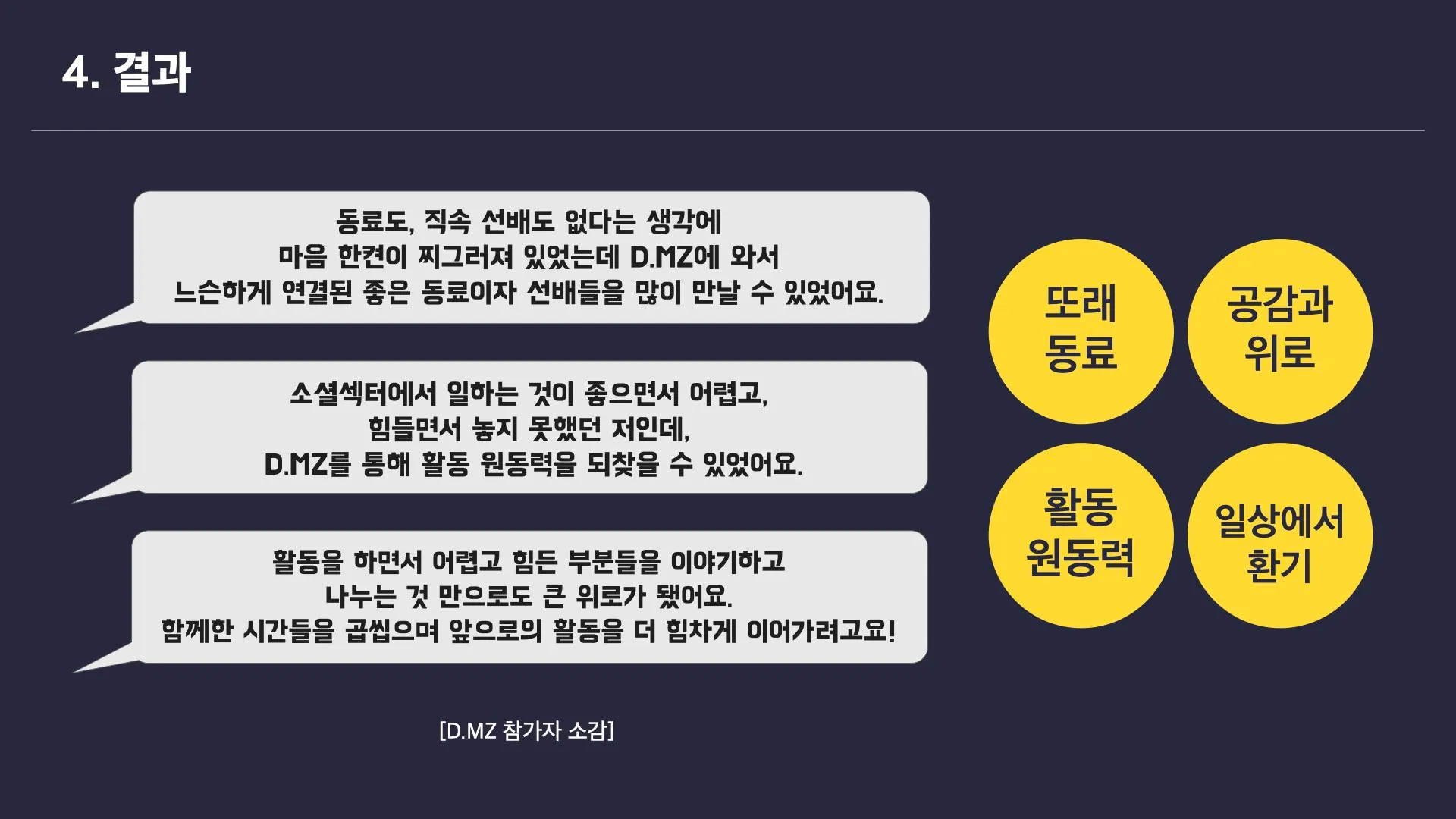 4. 결과

동료도, 직속 선배도 없다는 생각에
마음 한켠이 찌그러져 있었는데 D.MZ에 와서
느슨하게 연결된 좋은 동료이자 선배들을 많이 만날 수 있었어요.

소셜섹터에서 일하는 것이 좋으면서 어렵고,
힘들면서 놓지 못했던 저인데,
D.MZ를 통해 활동 원동력을 되찾을 수 있었어요.

활동을 하면서 어렵고 힘든 부분들을 이야기하고
나누는 것 만으로도 큰 위로가 됐어요.
함께한 시간들을 곱씹으며 앞으로의 활동을 더 힘차게 이어가려고요!

[D.MZ 참가자 소감]

또래
동료

공감과
위로

활동
원동력

일상에서
환기