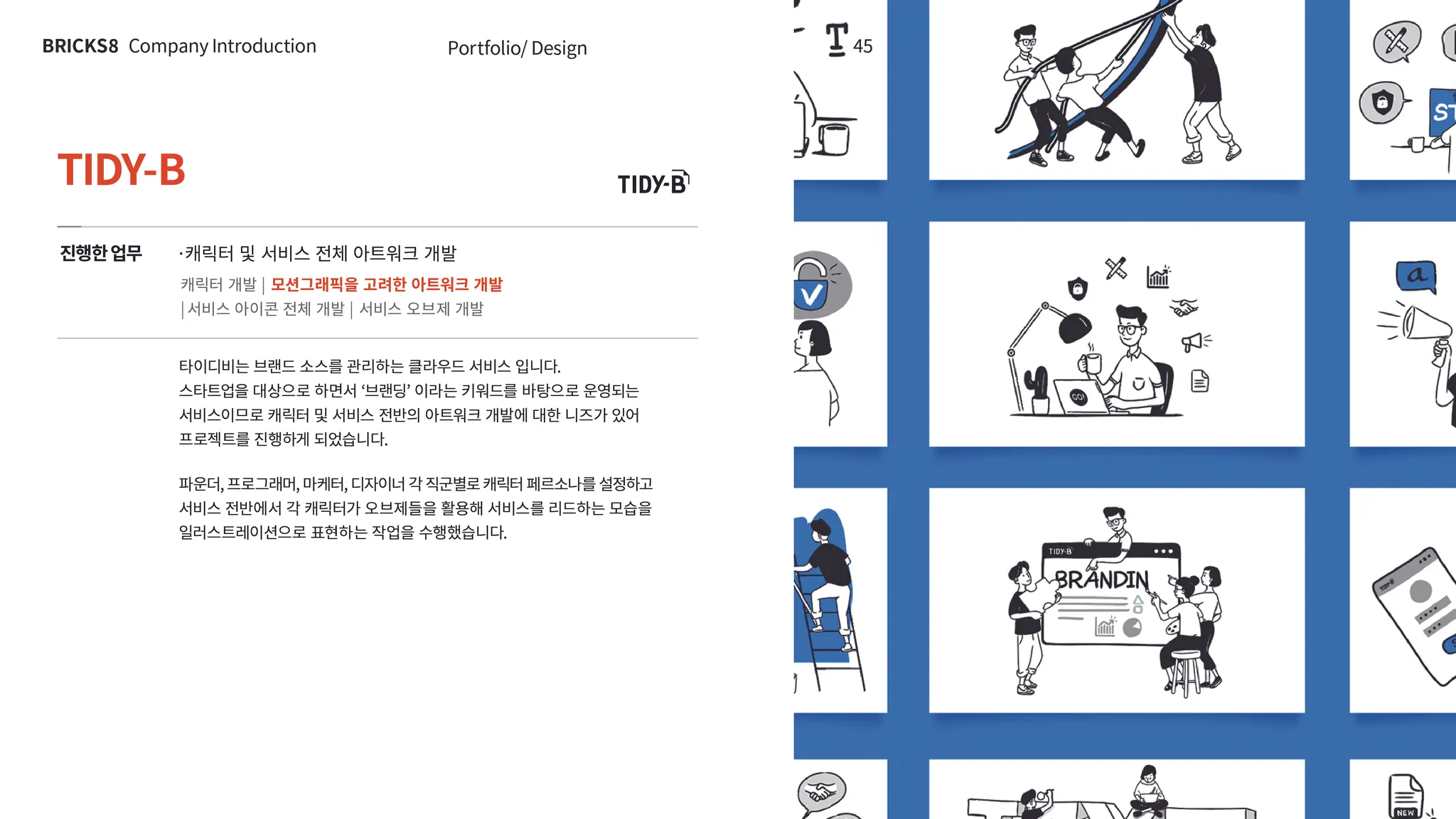 BRICKS8 Company Introduction

Portfolio/ Design

TIDY-B

TIDY-B

진행한 업무

·캐릭터 및 서비스 전체 아트워크 개발

캐릭터 개발 | 모션그래픽을 고려한 아트워크 개발 | 서비스 아이콘 전체 개발 | 서비스 오브제 개발

타이디비는 브랜드 소스를 관리하는 클라우드 서비스 입니다. 스타트업을 대상으로 하면서 '브랜딩' 이라는 키워드를 바탕으로 운영되는 서비스이므로 캐릭터 및 서비스 전반의 아트워크 개발에 대한 니즈가 있어 프로젝트를 진행하게 되었습니다.

파운더, 프로그래머, 마케터, 디자이너 각 직군별로 캐릭터 페르소나를 설정하고 서비스 전반에서 각 캐릭터가 오브제들을 활용해 서비스를 리드하는 모습을 일러스트레이션으로 표현하는 작업을 수행했습니다.

T 45

ST

a

GO!

TIDY-B

BRANDIN

TIDY-B

NEW