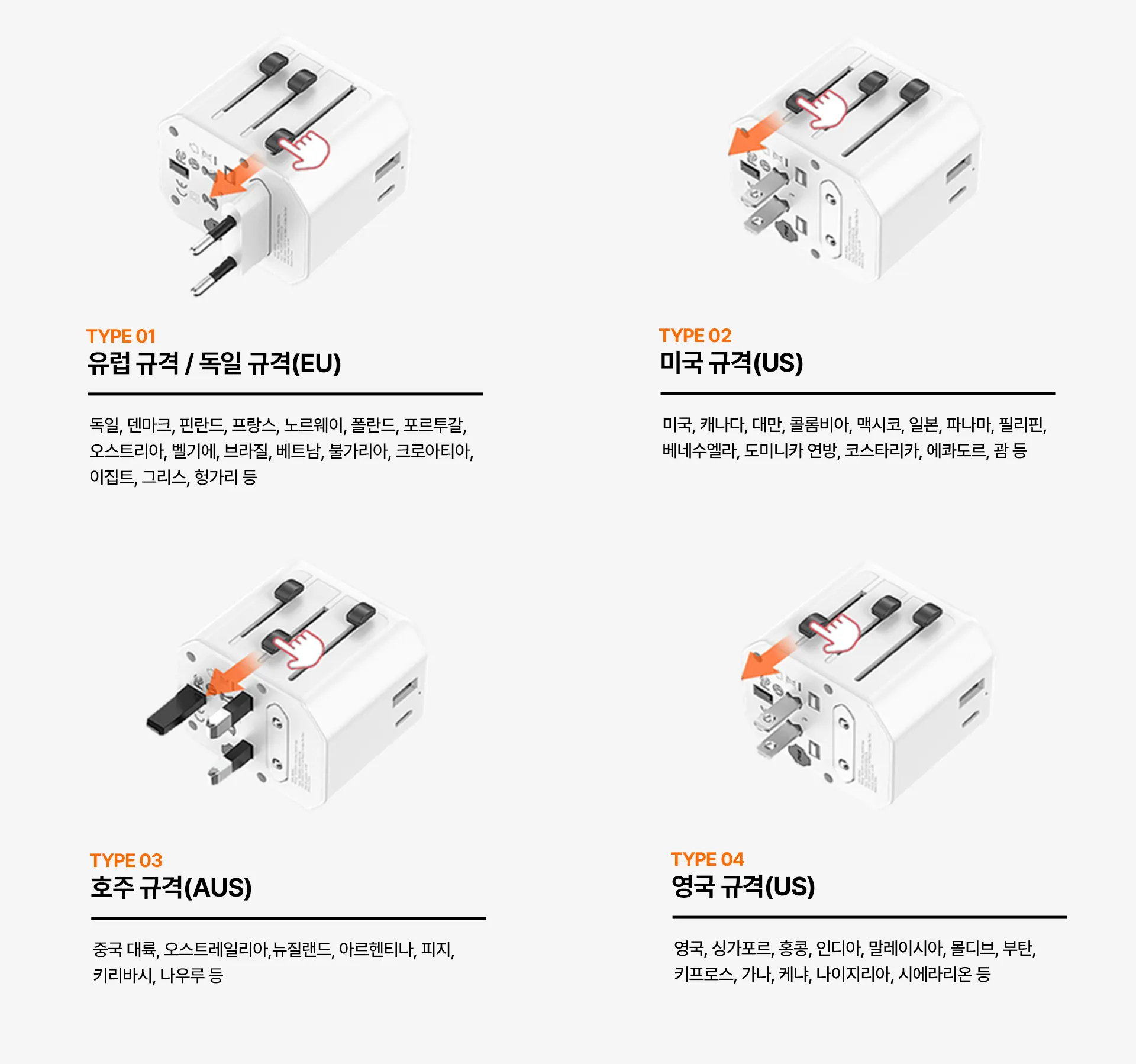 TYPE 01
유럽 규격 / 독일 규격(EU)

독일, 덴마크, 핀란드, 프랑스, 노르웨이, 폴란드, 포르투갈, 오스트리아, 벨기에, 브라질, 베트남, 불가리아, 크로아티아, 이집트, 그리스, 헝가리 등

TYPE 02
미국 규격(US)

미국, 캐나다, 대만, 콜롬비아, 맥시코, 일본, 파나마, 필리핀, 베네수엘라, 도미니카 연방, 코스타리카, 에콰도르, 괌 등

TYPE 03
호주 규격(AUS)

중국 대륙, 오스트레일리아,뉴질랜드, 아르헨티나, 피지, 키리바시, 나우루 등

TYPE 04
영국 규격(US)

영국, 싱가포르, 홍콩, 인디아, 말레이시아, 몰디브, 부탄, 키프로스, 가나, 케냐, 나이지리아, 시에라리온 등