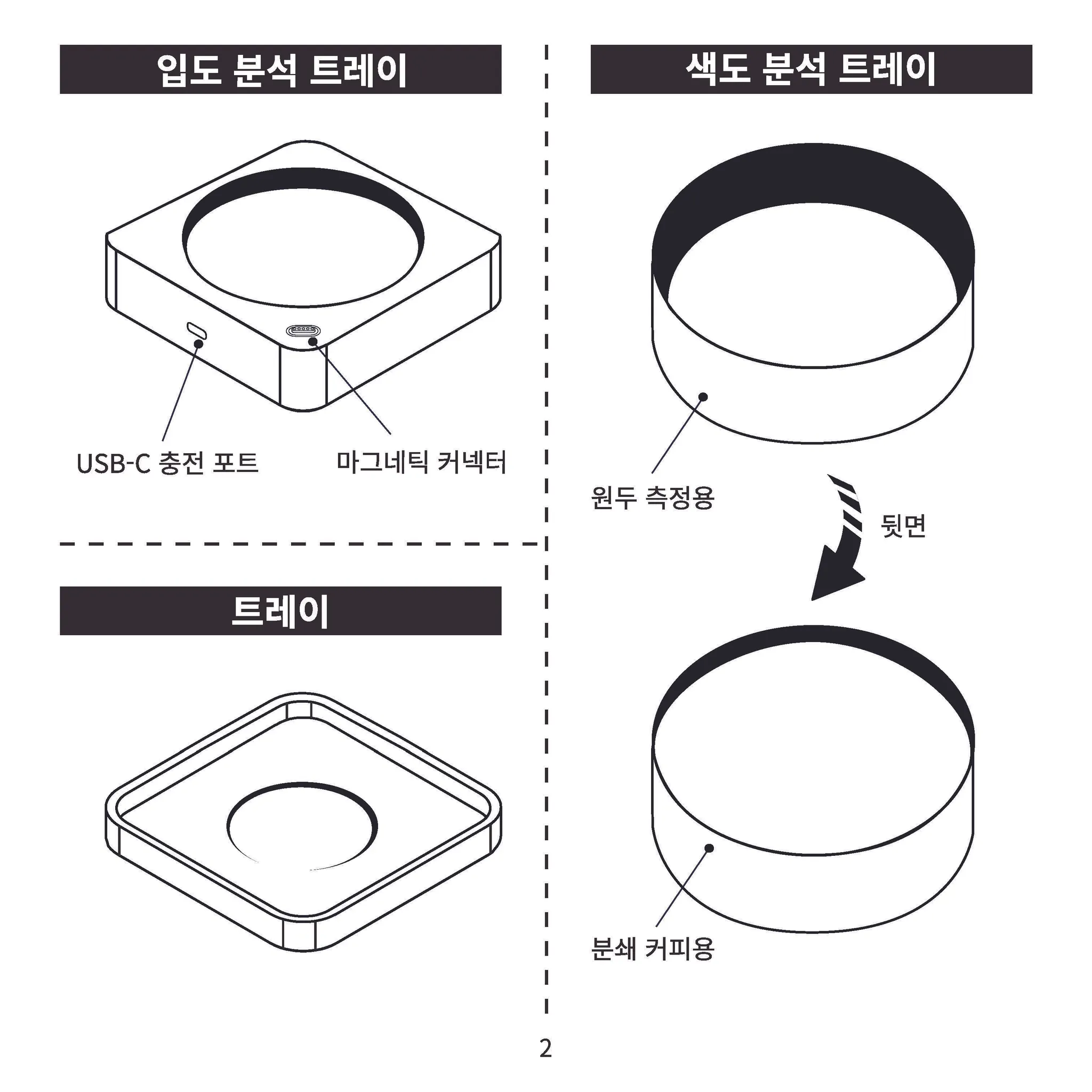 입도 분석 트레이

USB-C 충전 포트

마그네틱 커넥터

트레이

색도 분석 트레이

원두 측정용

뒷면

분쇄 커피용

2