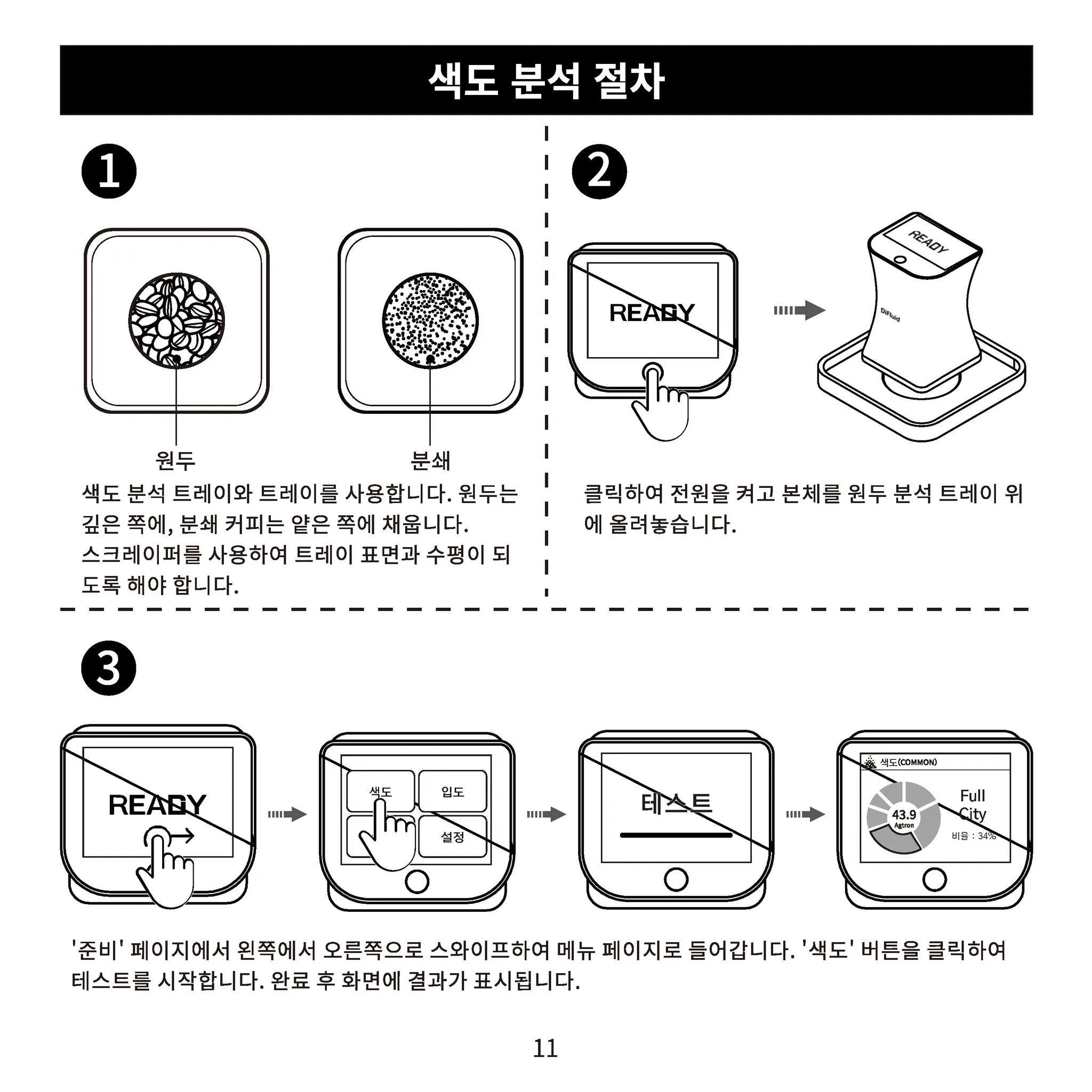 색도 분석 절차

1

원두

분쇄

색도 분석 트레이와 트레이를 사용합니다. 원두는 깊은 쪽에, 분쇄 커피는 얕은 쪽에 채웁니다. 스크레이퍼를 사용하여 트레이 표면과 수평이 되도록 해야 합니다.

2

READY

READY

DiFluid

클릭하여 전원을 켜고 본체를 원두 분석 트레이 위에 올려놓습니다.

3

READY

색도

입도

설정

테스트

색도(COMMON)

43.9
Agtron

Full City

비율 : 34%

'준비' 페이지에서 왼쪽에서 오른쪽으로 스와이프하여 메뉴 페이지로 들어갑니다. '색도' 버튼을 클릭하여 테스트를 시작합니다. 완료 후 화면에 결과가 표시됩니다.

11