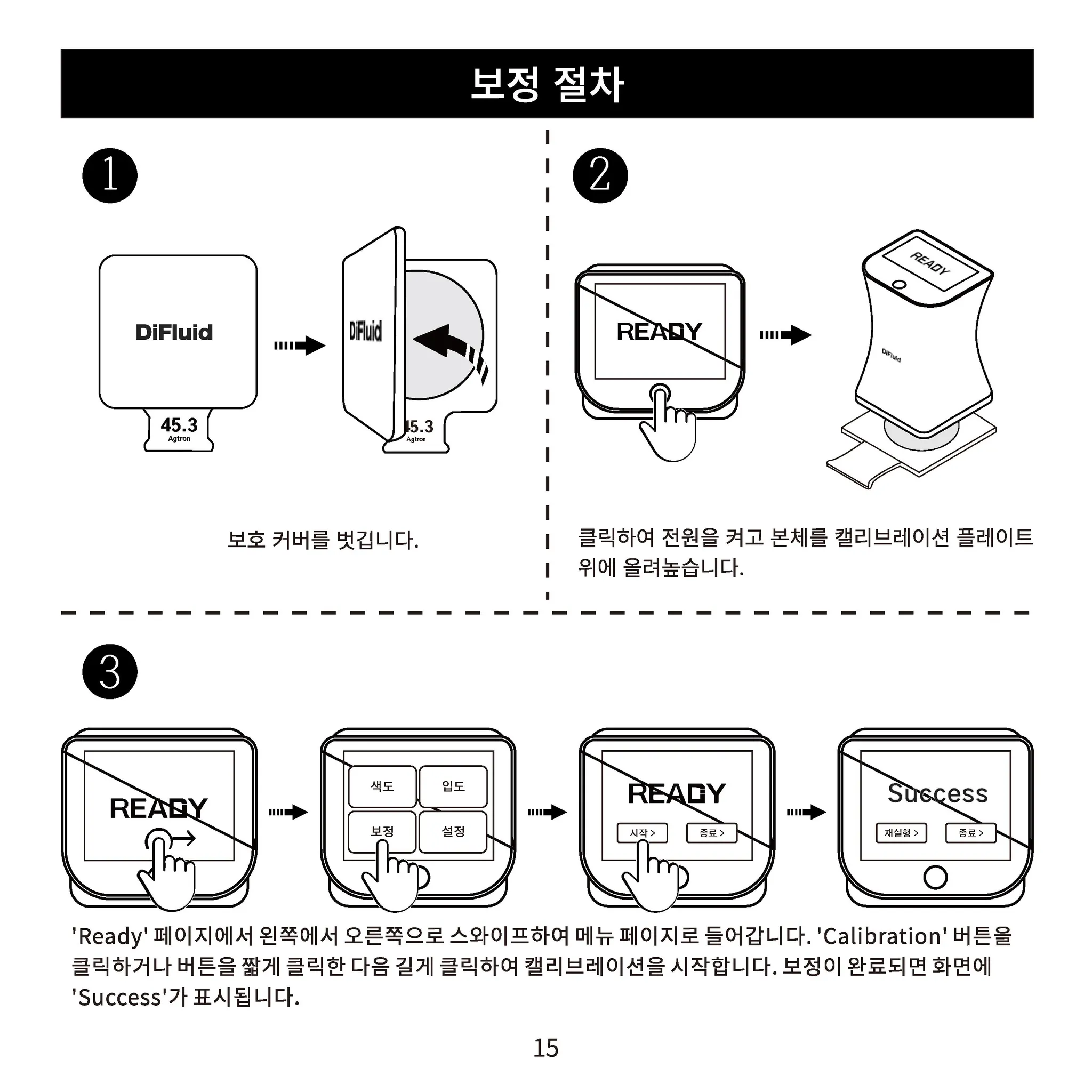 보정 절차

1

DiFluid

45.3
Agtron

DiFluid

45.3
Agtron

보호 커버를 벗깁니다.

2

READY

READY

DiFluid

클릭하여 전원을 켜고 본체를 캘리브레이션 플레이트 위에 올려놓습니다.

3

READY

색도

입도

보정

설정

READY

시작 >

종료 >

Success

재실행 >

종료 >

'Ready' 페이지에서 왼쪽에서 오른쪽으로 스와이프하여 메뉴 페이지로 들어갑니다. 'Calibration' 버튼을 클릭하거나 버튼을 짧게 클릭한 다음 길게 클릭하여 캘리브레이션을 시작합니다. 보정이 완료되면 화면에 'Success'가 표시됩니다.

15