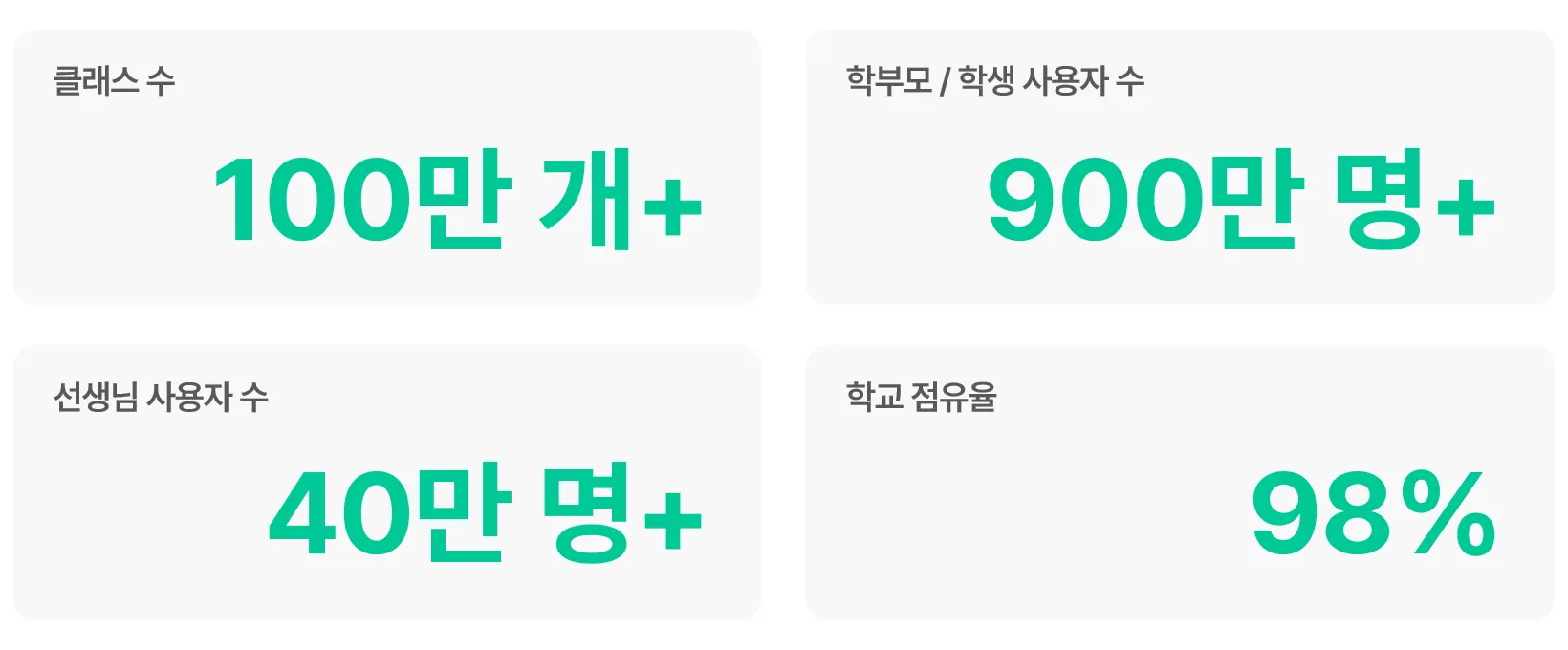 클래스 수

100만 개+

학부모 / 학생 사용자 수

900만 명+

선생님 사용자 수

40만 명+

학교 점유율

98%