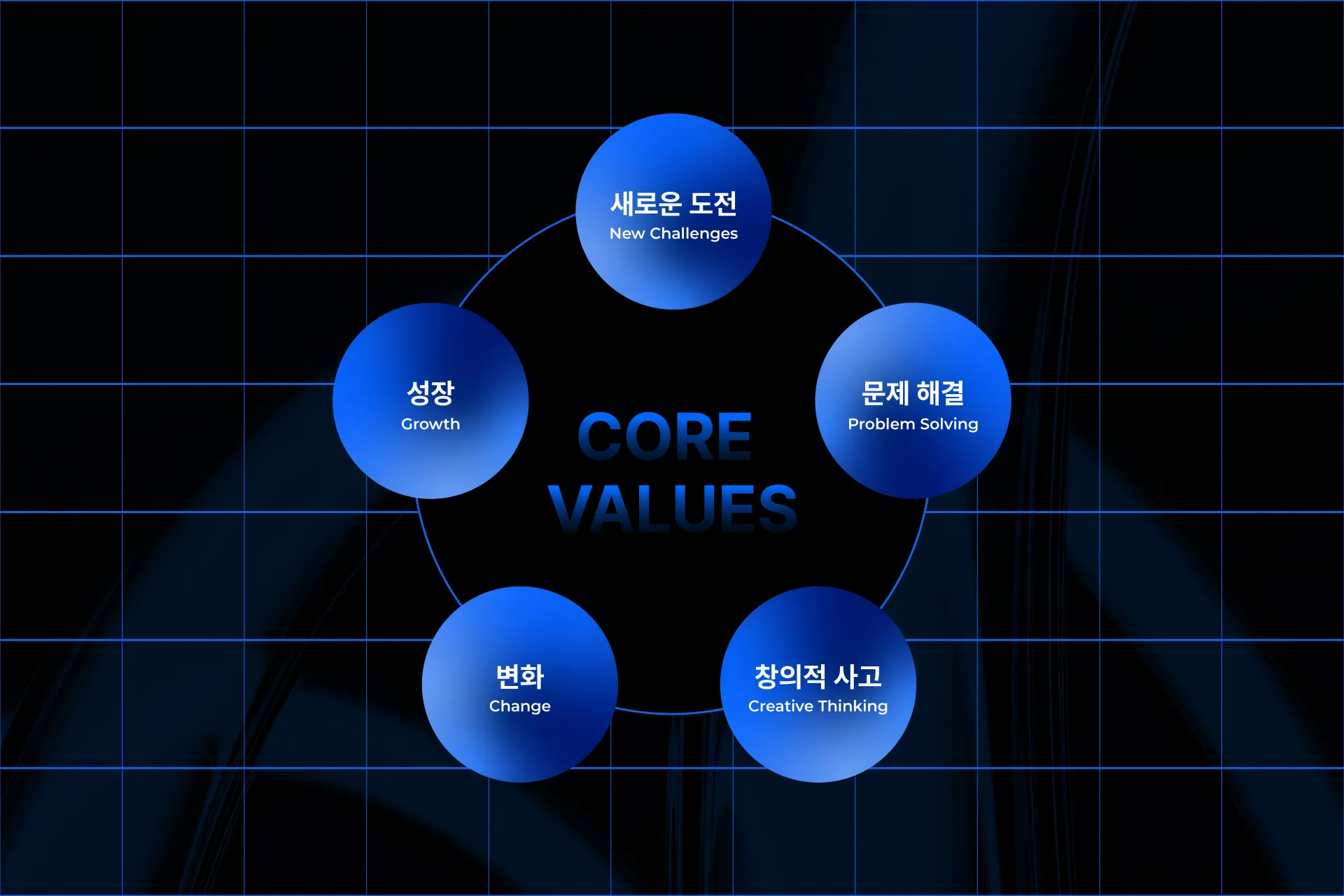 새로운 도전
New Challenges

성장
Growth

CORE VALUES

문제 해결
Problem Solving

변화
Change

창의적 사고
Creative Thinking