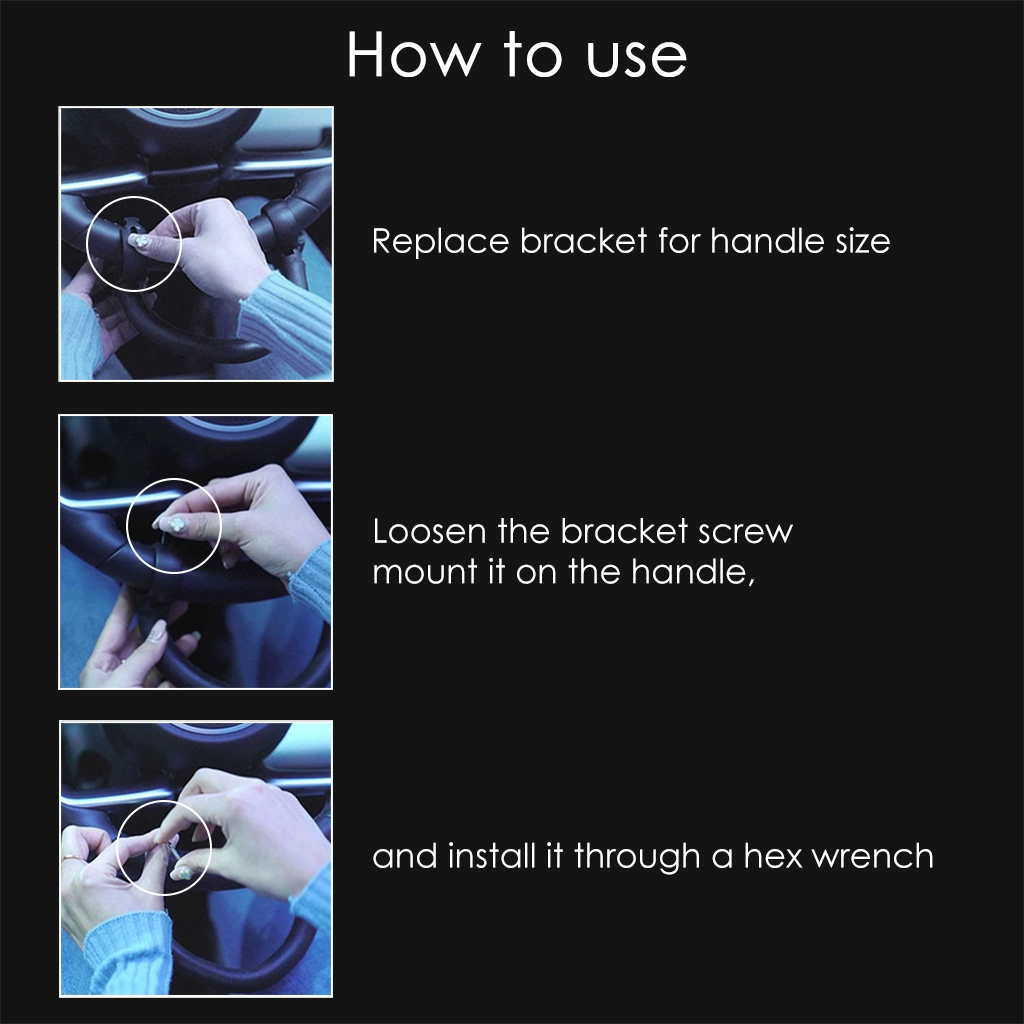 How to use

Replace bracket for handle size

Loosen the bracket screw mount it on the handle,

and install it through a hex wrench