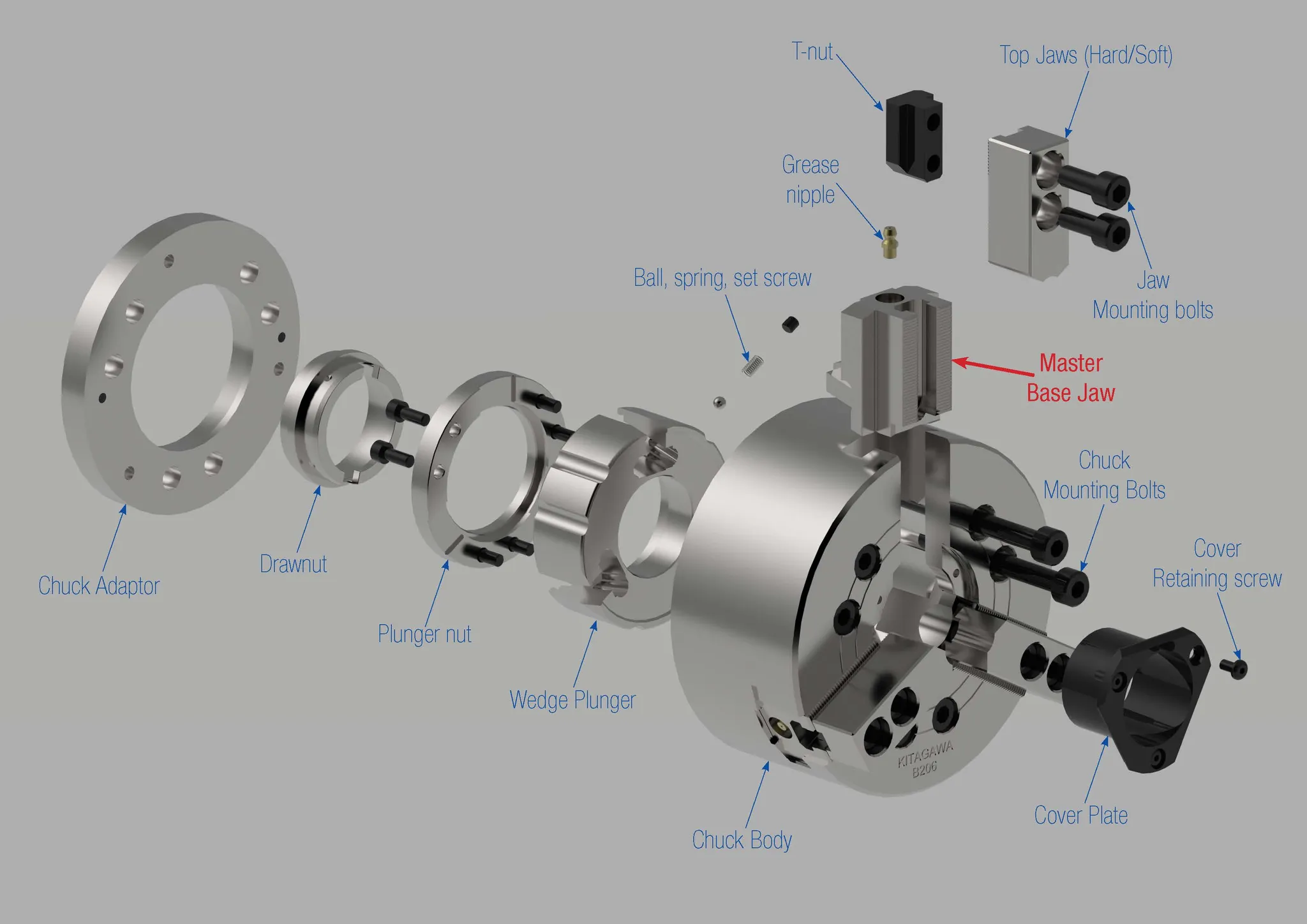 T-nut

Top Jaws (Hard/Soft)

Grease nipple

Ball, spring, set screw

Jaw Mounting bolts

Master Base Jaw

Chuck Mounting Bolts

Cover Retaining screw

Chuck Adaptor

Drawnut

Plunger nut

Wedge Plunger

KITAGAWA B206

Chuck Body

Cover Plate