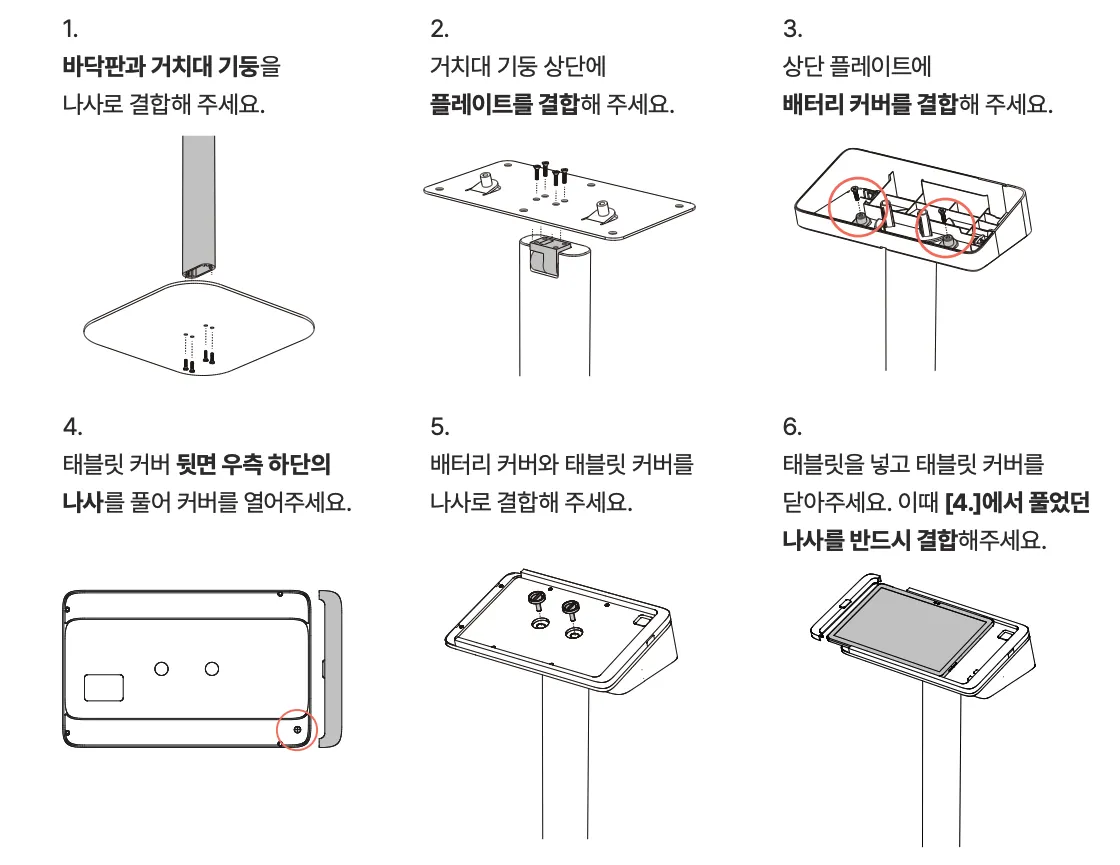 1.
바닥판과 거치대 기둥을 나사로 결합해 주세요.

2.
거치대 기둥 상단에 플레이트를 결합해 주세요.

3.
상단 플레이트에 배터리 커버를 결합해 주세요.

4.
태블릿 커버 뒷면 우측 하단의 나사를 풀어 커버를 열어주세요.

5.
배터리 커버와 태블릿 커버를 나사로 결합해 주세요.

6.
태블릿을 넣고 태블릿 커버를 닫아주세요. 이때 [4.]에서 풀었던 나사를 반드시 결합해주세요.