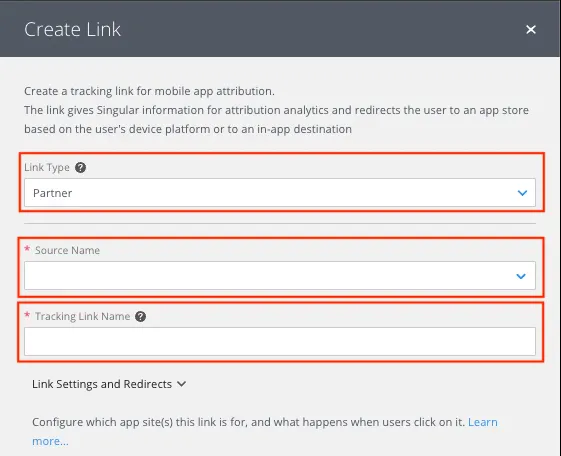 Create Link

×

Create a tracking link for mobile app attribution.
The link gives Singular information for attribution analytics and redirects the user to an app store based on the user's device platform or to an in-app destination

Link Type ?

Partner

* Source Name

* Tracking Link Name ?

Link Settings and Redirects

Configure which app site(s) this link is for, and what happens when users click on it. Learn more...