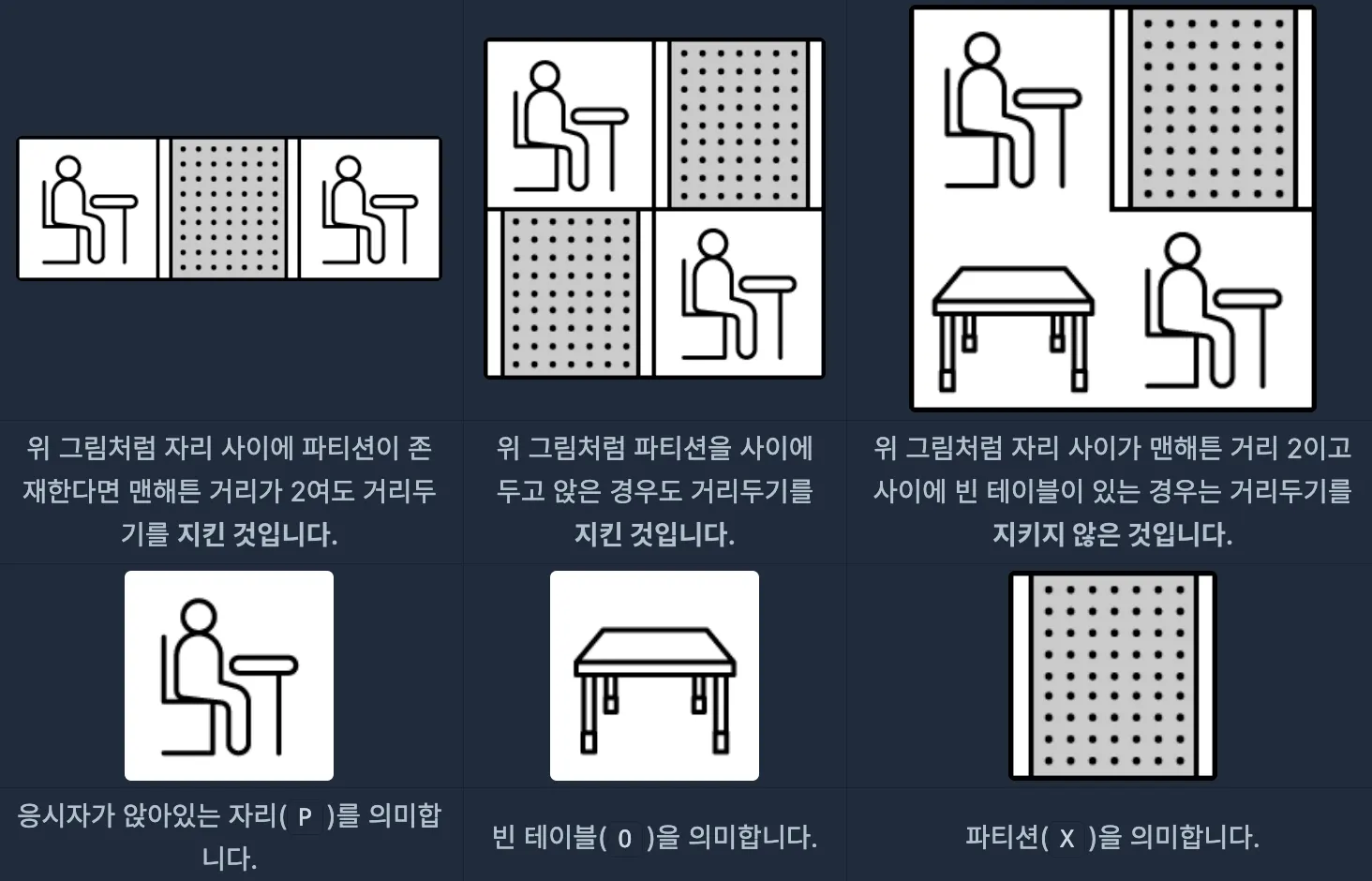 | | | |
|---|---|---|
| 위 그림처럼 자리 사이에 파티션이 존재한다면 맨해튼 거리가 2여도 거리두기를 지킨 것입니다. | 위 그림처럼 파티션을 사이에 두고 앉은 경우도 거리두기를 지킨 것입니다. | 위 그림처럼 자리 사이가 맨해튼 거리 2이고 사이에 빈 테이블이 있는 경우는 거리두기를 지키지 않은 것입니다. |
| 응시자가 앉아있는 자리( P )를 의미합니다. | 빈 테이블( O )을 의미합니다. | 파티션( X )을 의미합니다. |