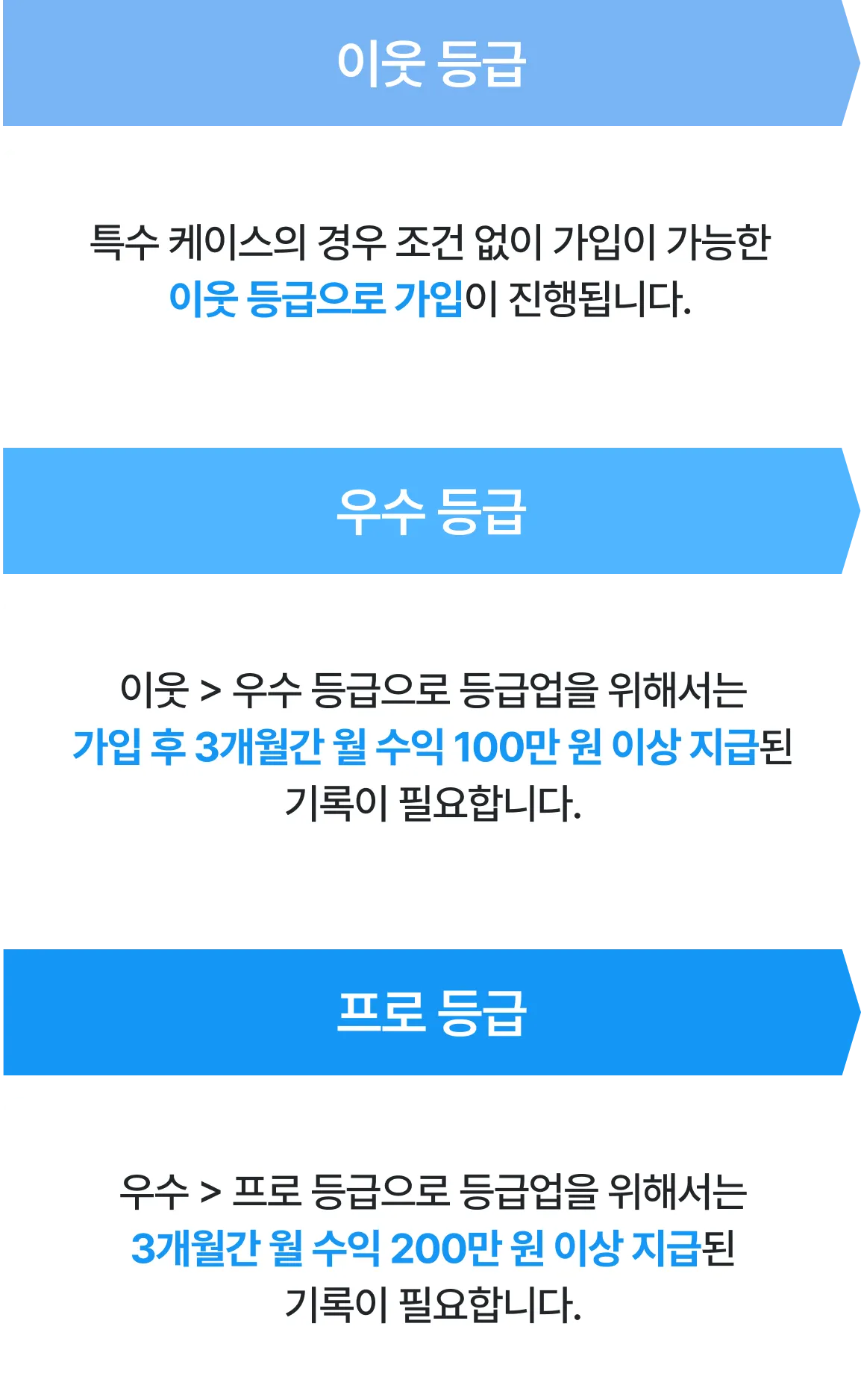 이웃 등급

특수 케이스의 경우 조건 없이 가입이 가능한 이웃 등급으로 가입이 진행됩니다.

우수 등급

이웃 > 우수 등급으로 등급업을 위해서는 가입 후 3개월간 월 수익 100만 원 이상 지급된 기록이 필요합니다.

프로 등급

우수 > 프로 등급으로 등급업을 위해서는 3개월간 월 수익 200만 원 이상 지급된 기록이 필요합니다.