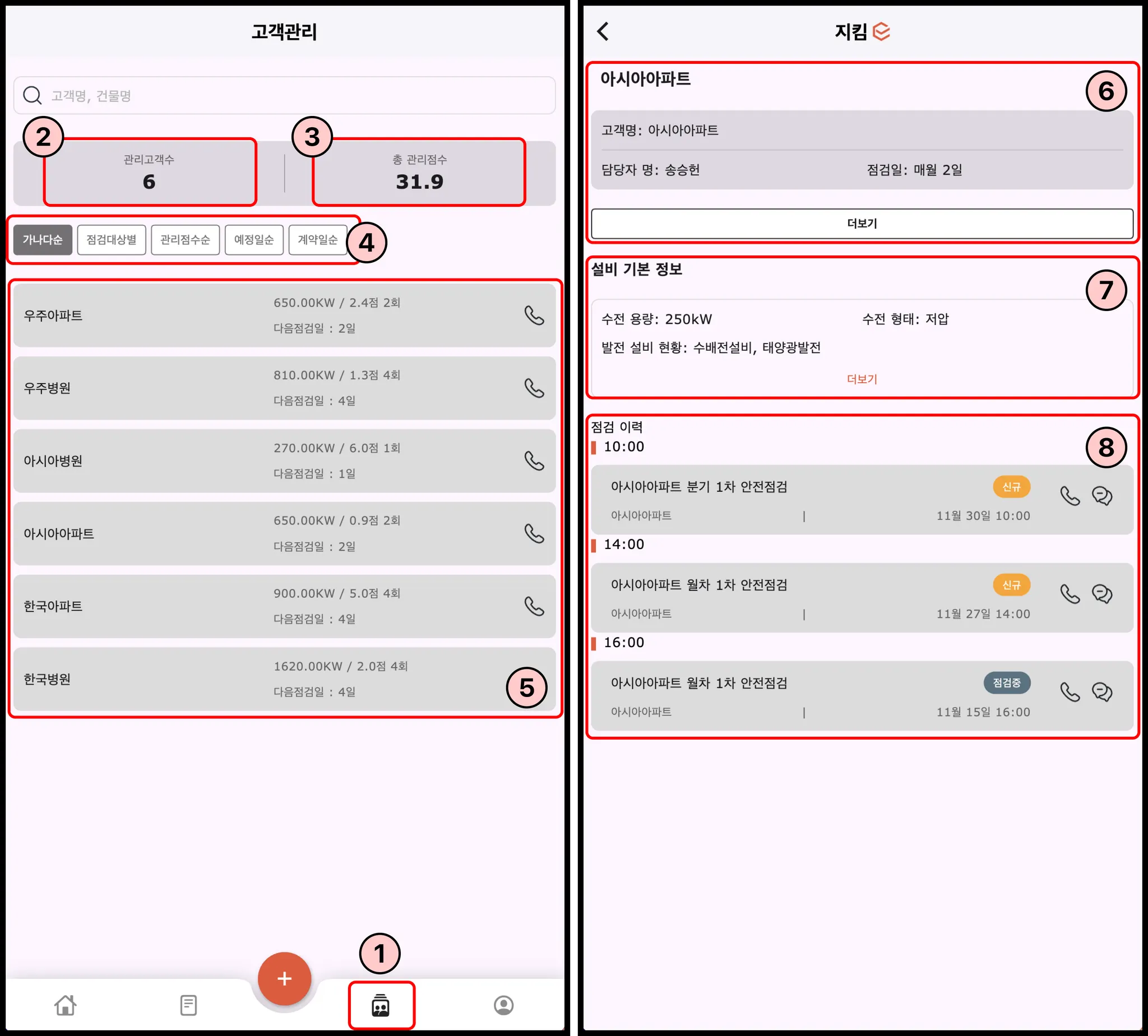 고객관리

고객명, 건물명

2
관리고객수
6

3
총 관리점수
31.9

가나다순 점검대상별 관리점수순 예정일순 계약일순 4

우주아파트
650.00KW / 2.4점 2회
다음점검일 : 2일

우주병원
810.00KW / 1.3점 4회
다음점검일 : 4일

아시아병원
270.00KW / 6.0점 1회
다음점검일 : 1일

아시아아파트
650.00KW / 0.9점 2회
다음점검일 : 2일

한국아파트
900.00KW / 5.0점 4회
다음점검일 : 4일

한국병원
1620.00KW / 2.0점 4회
다음점검일 : 4일
5

1
+

지킴

아시아아파트
6
고객명: 아시아아파트
담당자 명: 송승헌
점검일: 매월 2일
더보기

설비 기본 정보
7
수전 용량: 250kW
수전 형태: 저압
발전 설비 현황: 수배전설비, 태양광발전
더보기

점검 이력
8
10:00
아시아아파트 분기 1차 안전점검
신규
아시아아파트 | 11월 30일 10:00
14:00
아시아아파트 월차 1차 안전점검
신규
아시아아파트 | 11월 27일 14:00
16:00
아시아아파트 월차 1차 안전점검
점검중
아시아아파트 | 11월 15일 16:00