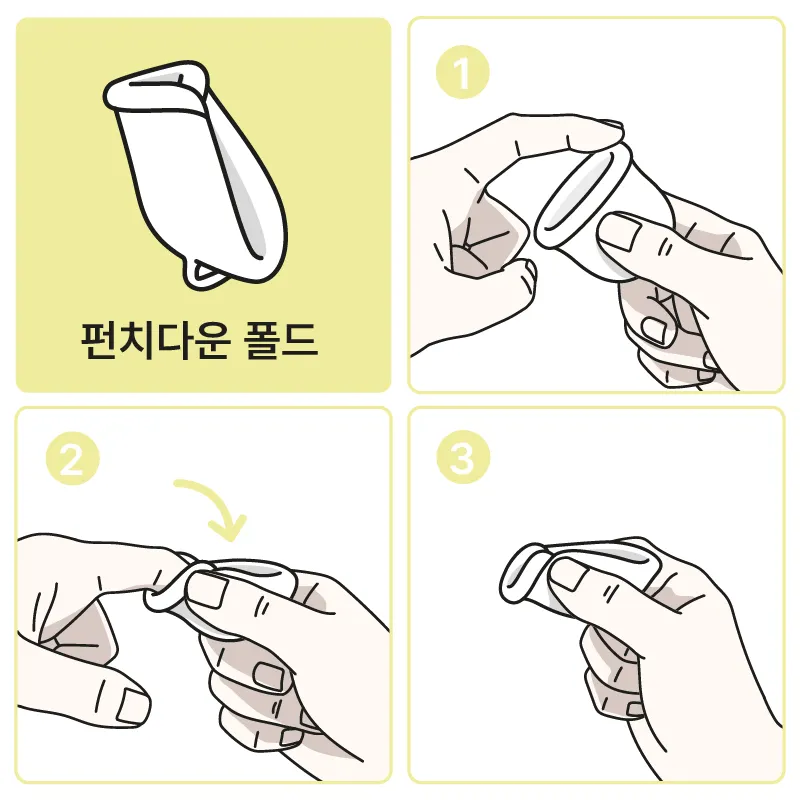 펀치다운 폴드

1

2

3