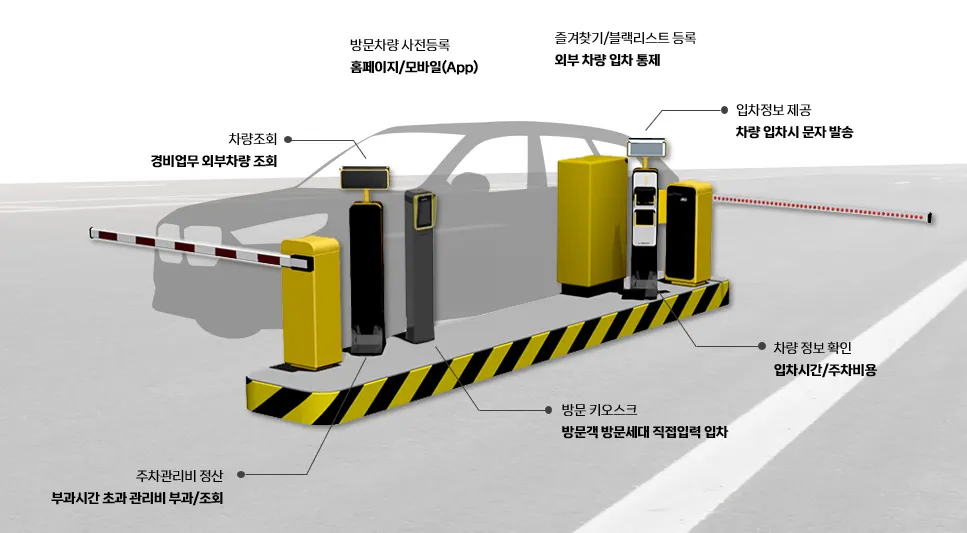 방문차량 사전등록
홈페이지/모바일(App)

즐겨찾기/블랙리스트 등록
외부 차량 입차 통제

차량조회
경비업무 외부차량 조회

입차정보 제공
차량 입차시 문자 발송

차량 정보 확인
입차시간/주차비용

방문 키오스크
방문객 방문세대 직접입력 입차

주차관리비 정산
부과시간 초과 관리비 부과/조회