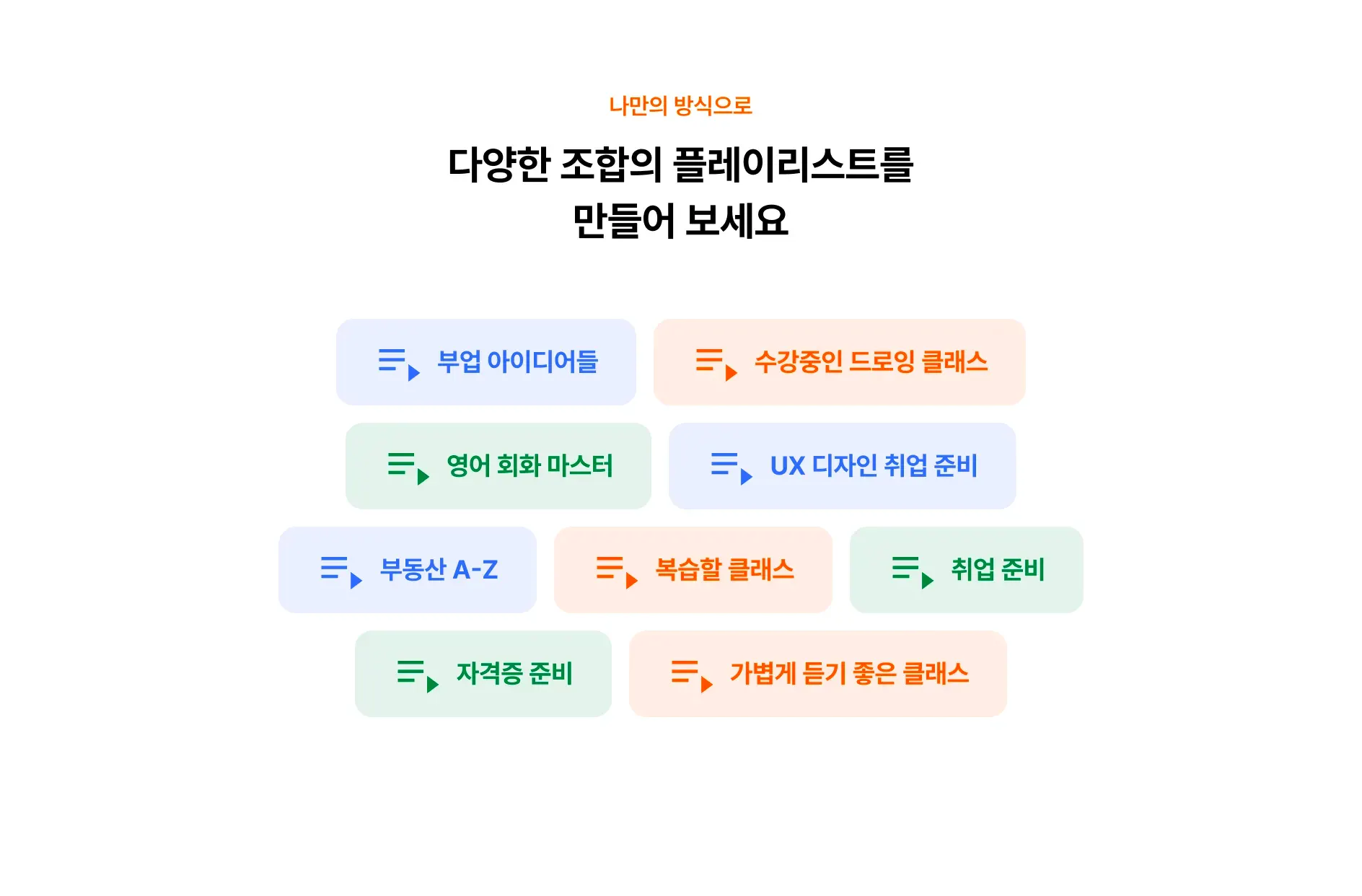 나만의 방식으로

다양한 조합의 플레이리스트를
만들어 보세요

부업 아이디어들

수강중인 드로잉 클래스

영어 회화 마스터

UX 디자인 취업 준비

부동산 A-Z

복습할 클래스

취업 준비

자격증 준비

가볍게 듣기 좋은 클래스