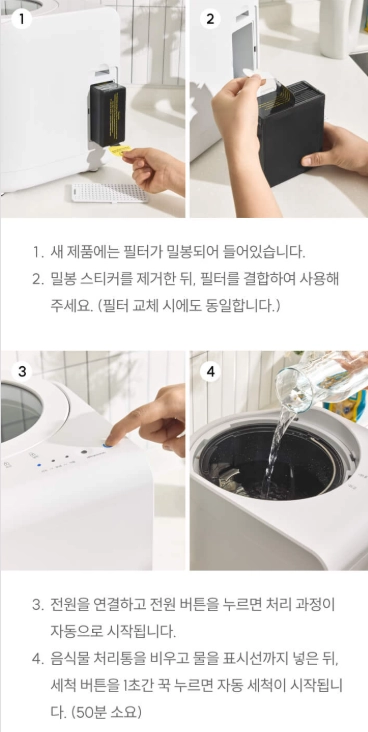 1

2

1. 새 제품에는 필터가 밀봉되어 들어있습니다.
2. 밀봉 스티커를 제거한 뒤, 필터를 결합하여 사용해 주세요. (필터 교체 시에도 동일합니다.)

3

4

3. 전원을 연결하고 전원 버튼을 누르면 처리 과정이 자동으로 시작됩니다.
4. 음식물 처리통을 비우고 물을 표시선까지 넣은 뒤, 세척 버튼을 1초간 꾹 누르면 자동 세척이 시작됩니다. (50분 소요)