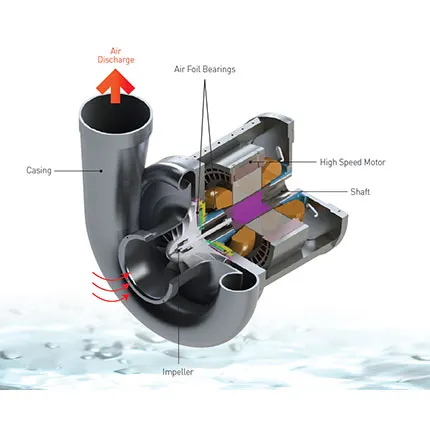 Air Discharge

Air Foil Bearings

Casing

High Speed Motor

Shaft

Impeller