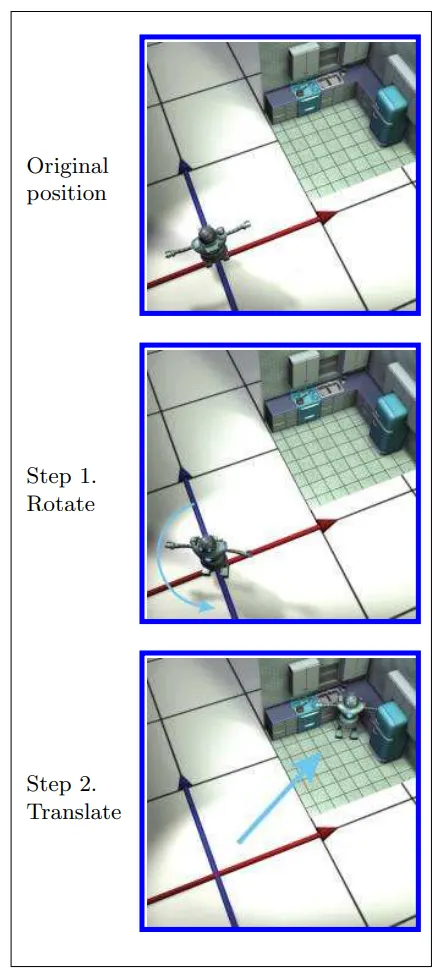 Original position

Step 1. Rotate

Step 2. Translate