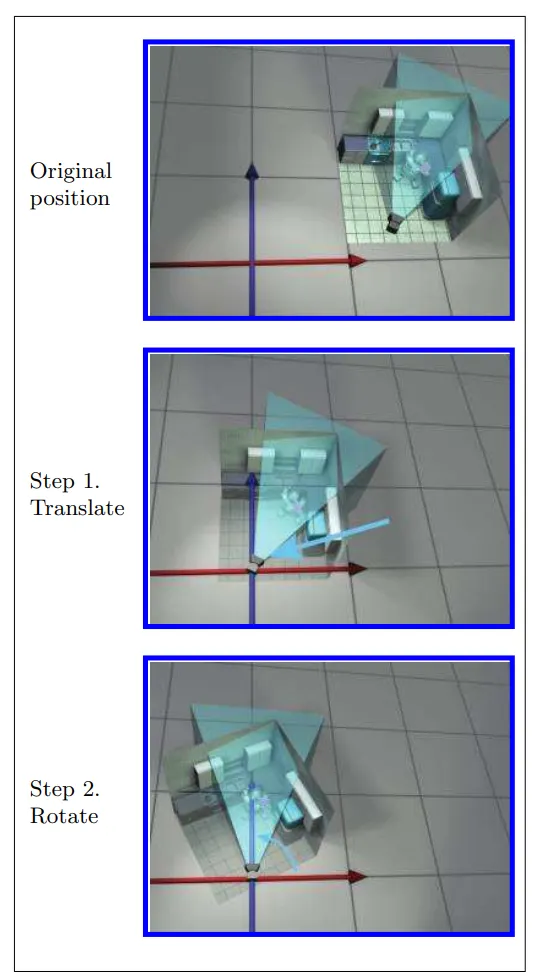 Original position

Step 1. Translate

Step 2. Rotate