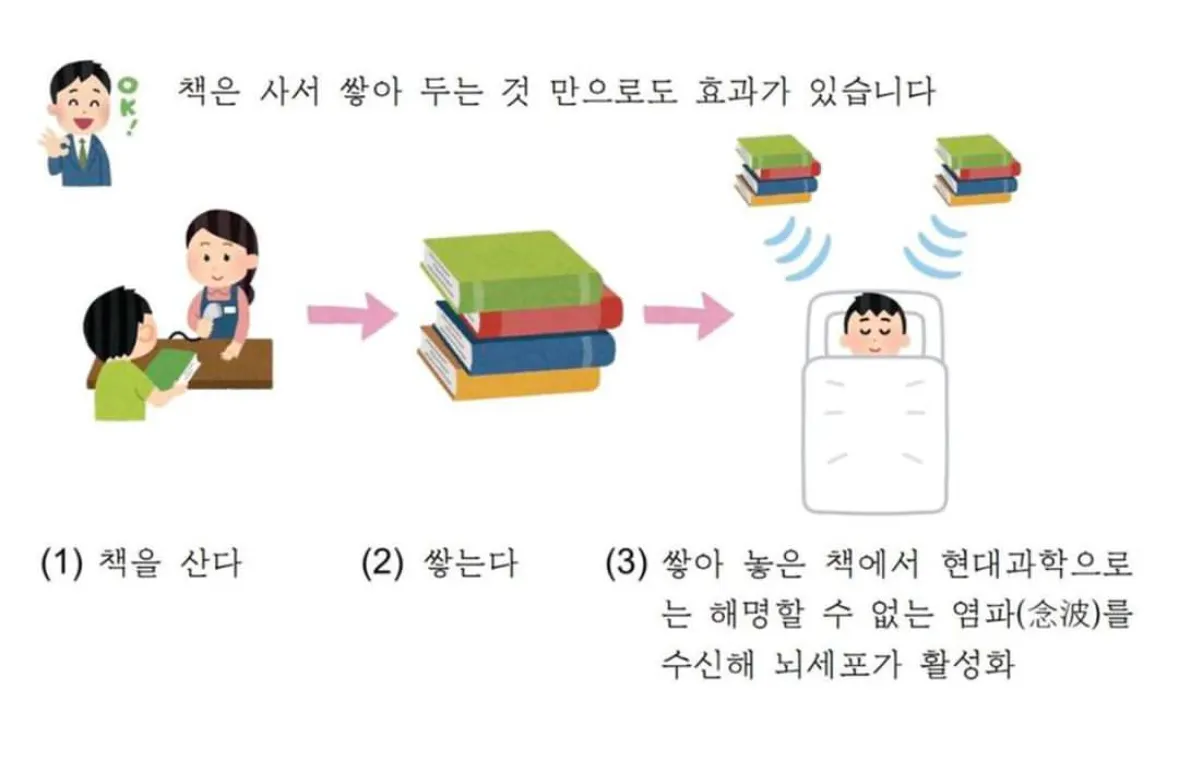 OK!

책은 사서 쌓아 두는 것 만으로도 효과가 있습니다

(1) 책을 산다

(2) 쌓는다

(3) 쌓아 놓은 책에서 현대과학으로는 해명할 수 없는 염파(念波)를 수신해 뇌세포가 활성화