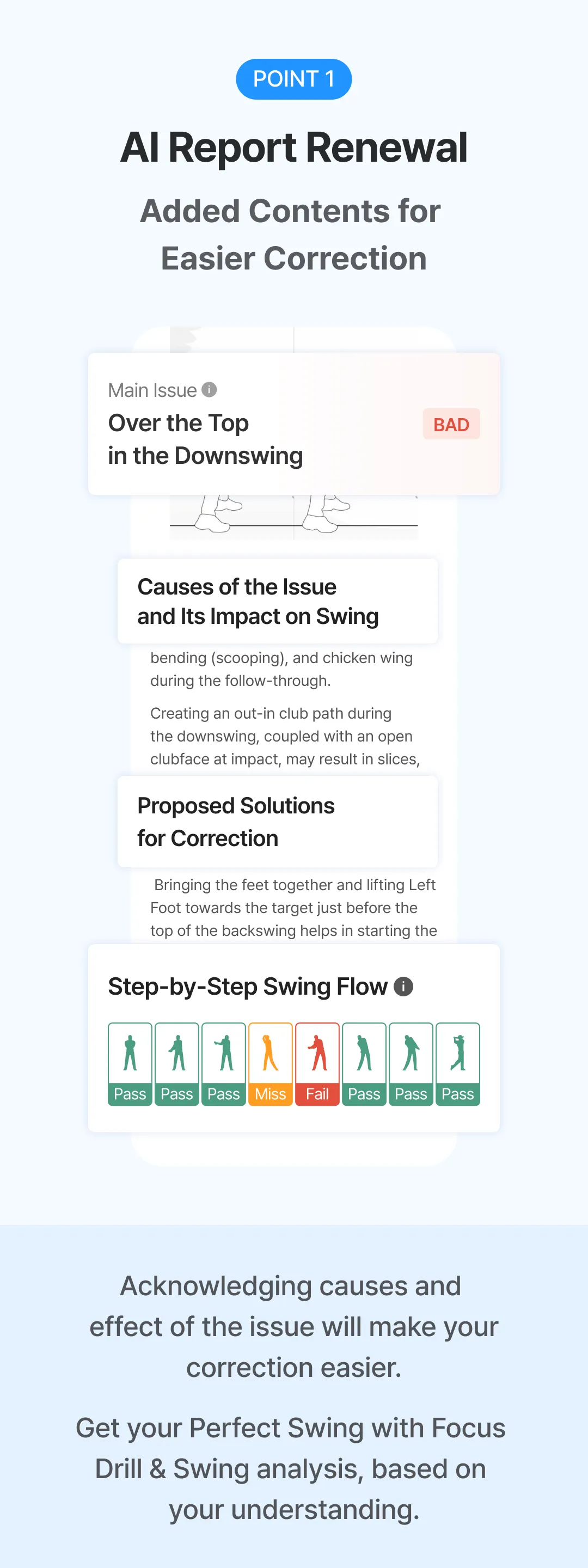 POINT 1

AI Report Renewal

Added Contents for Easier Correction

Main Issue

Over the Top in the Downswing

BAD

Causes of the Issue and Its Impact on Swing

bending (scooping), and chicken wing during the follow-through.

Creating an out-in club path during the downswing, coupled with an open clubface at impact, may result in slices,

Proposed Solutions for Correction

Bringing the feet together and lifting Left Foot towards the target just before the top of the backswing helps in starting the

Step-by-Step Swing Flow

Pass Pass Pass Miss Fail Pass Pass Pass

Acknowledging causes and effect of the issue will make your correction easier.

Get your Perfect Swing with Focus Drill & Swing analysis, based on your understanding.