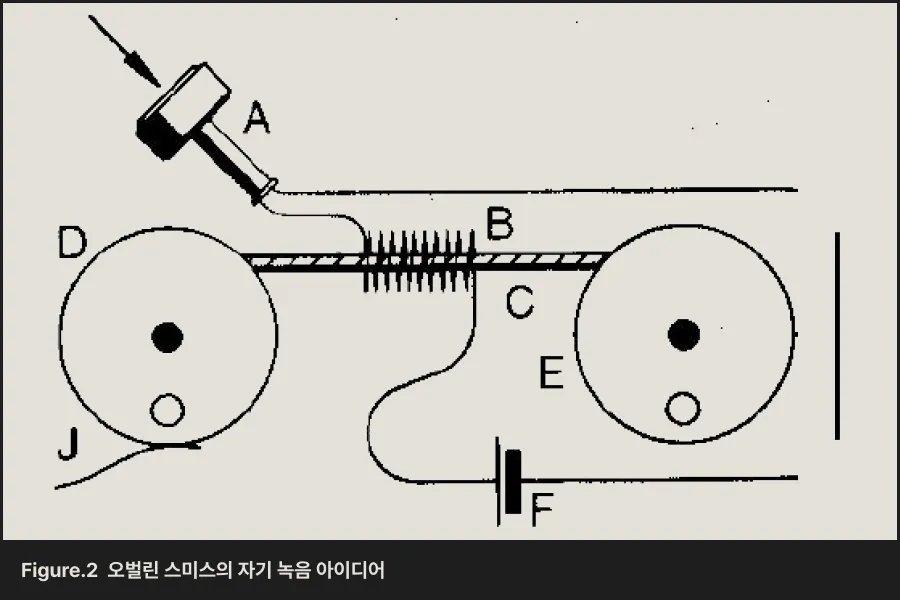 A

B

D

C

E

J

F

Figure.2 오벌린 스미스의 자기 녹음 아이디어