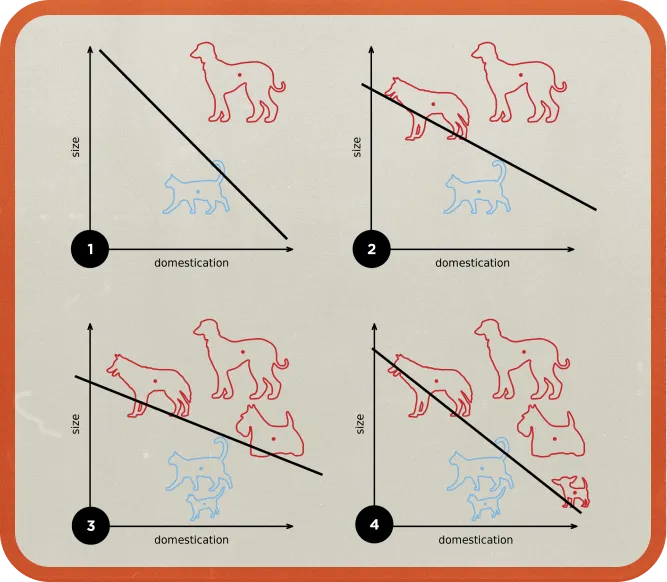 size
1
domestication

size
2
domestication

size
3
domestication

size
4
domestication