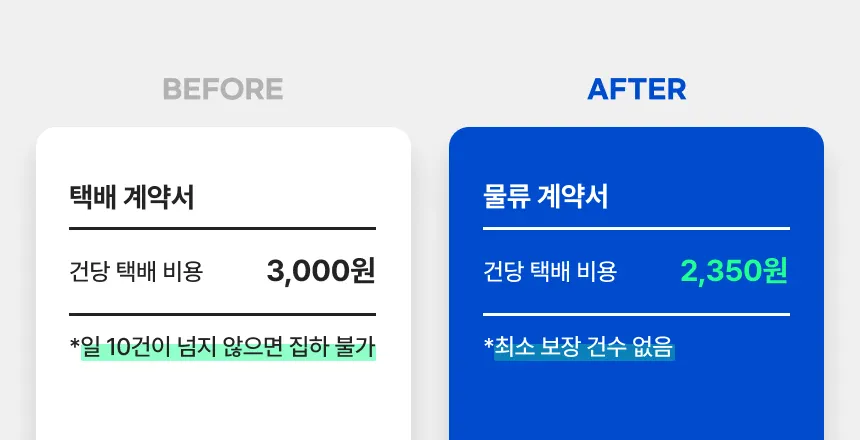 BEFORE

택배 계약서

건당 택배 비용 3,000원

*일 10건이 넘지 않으면 집하 불가

AFTER

물류 계약서

건당 택배 비용 2,350원

*최소 보장 건수 없음