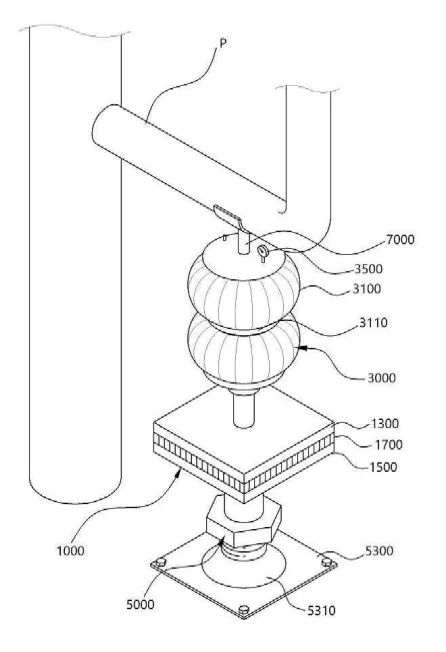 P

7000

3500

3100

3110

3000

1300

1700

1500

1000

5300

5000

5310