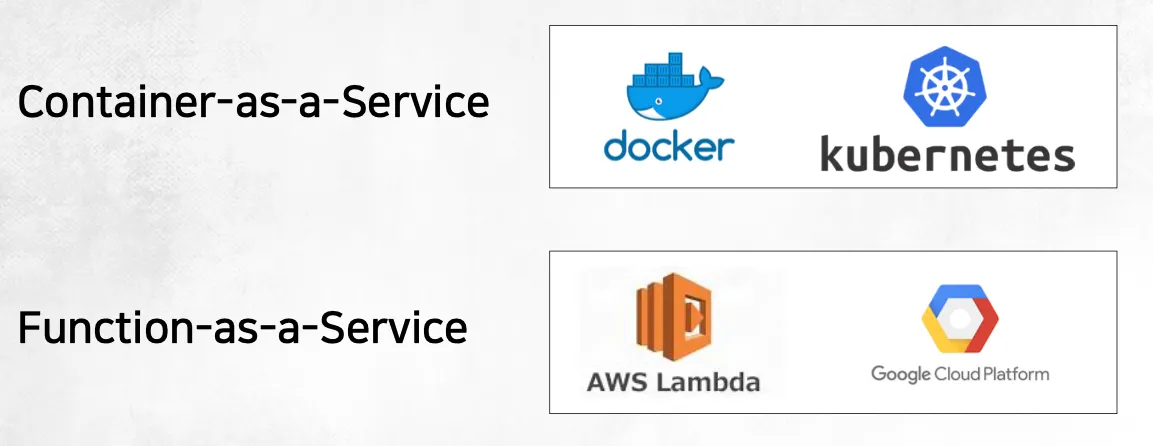 Container-as-a-Service

docker

kubernetes

Function-as-a-Service

AWS Lambda

Google Cloud Platform