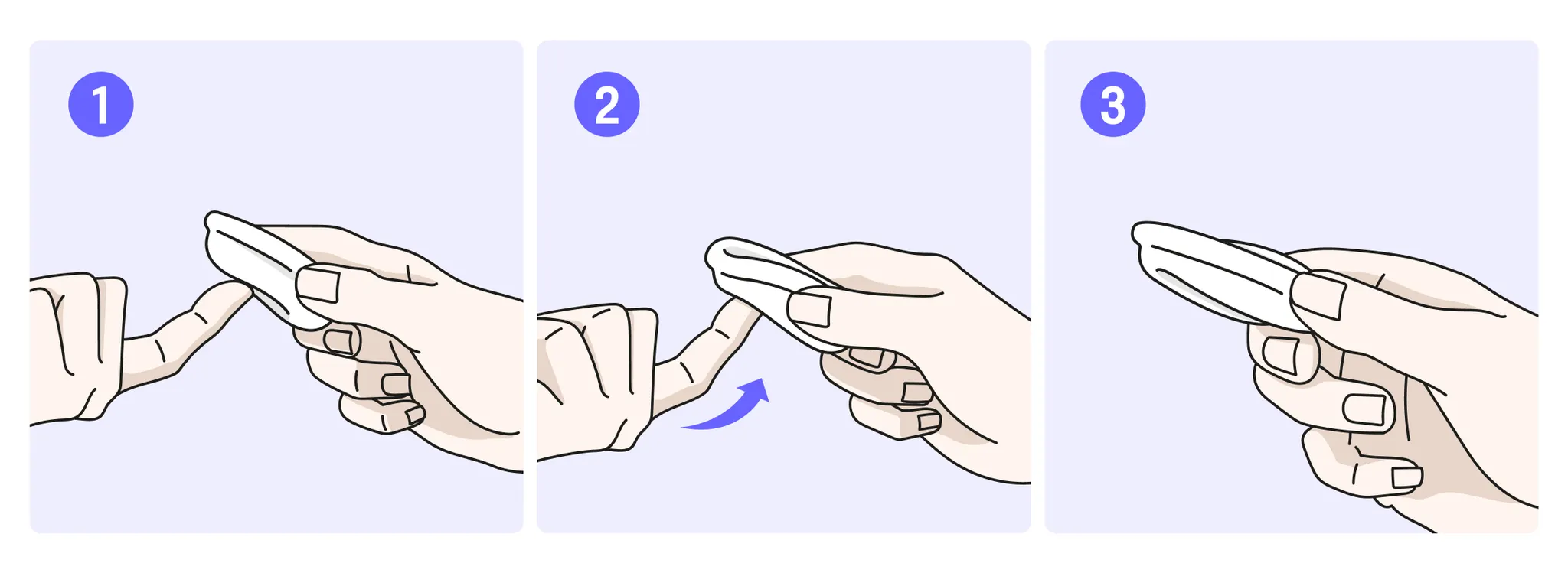 1

2

3