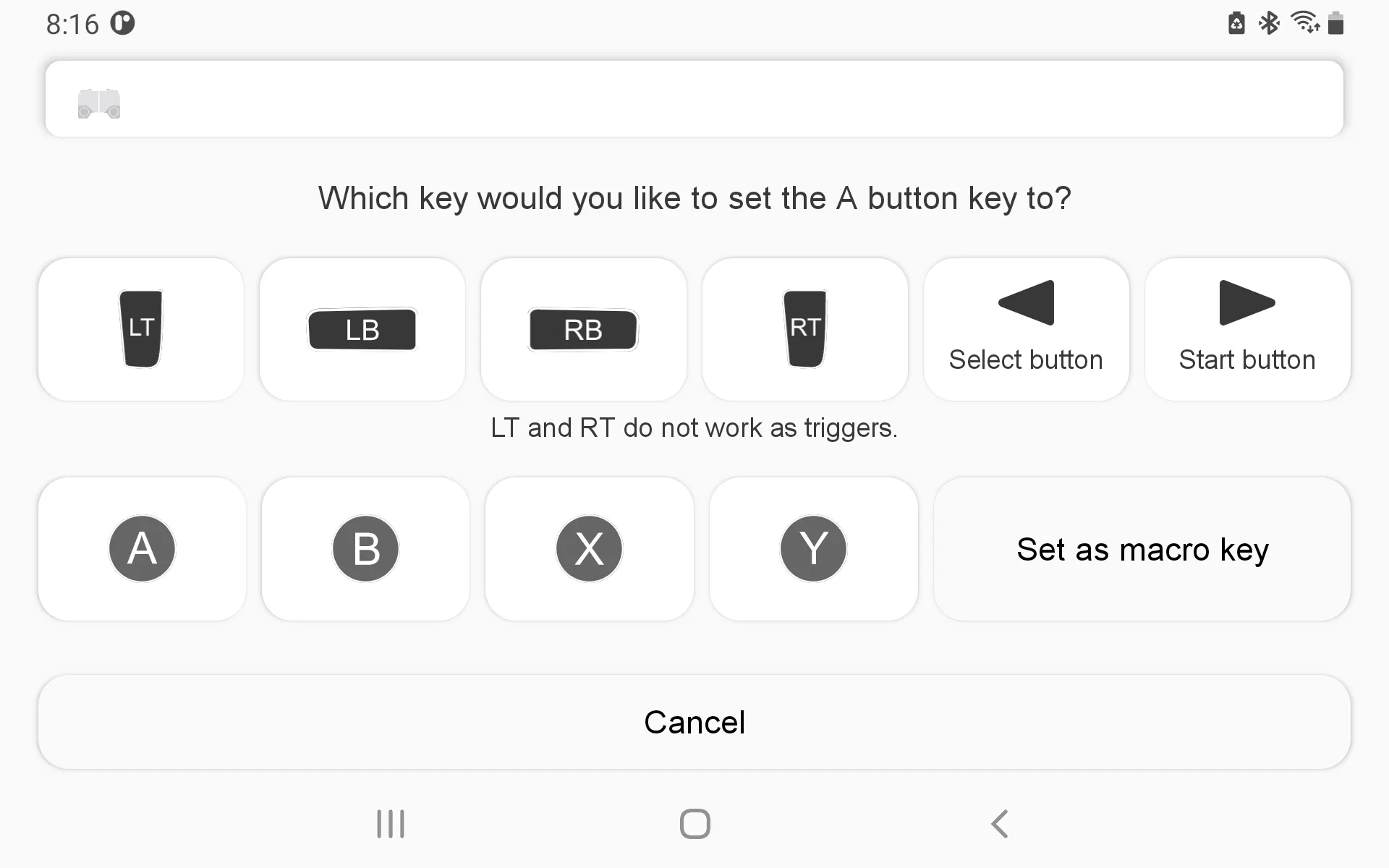 8:16

Which key would you like to set the A button key to?

LT

LB

RB

RT

Select button

Start button

LT and RT do not work as triggers.

A

B

X

Y

Set as macro key

Cancel