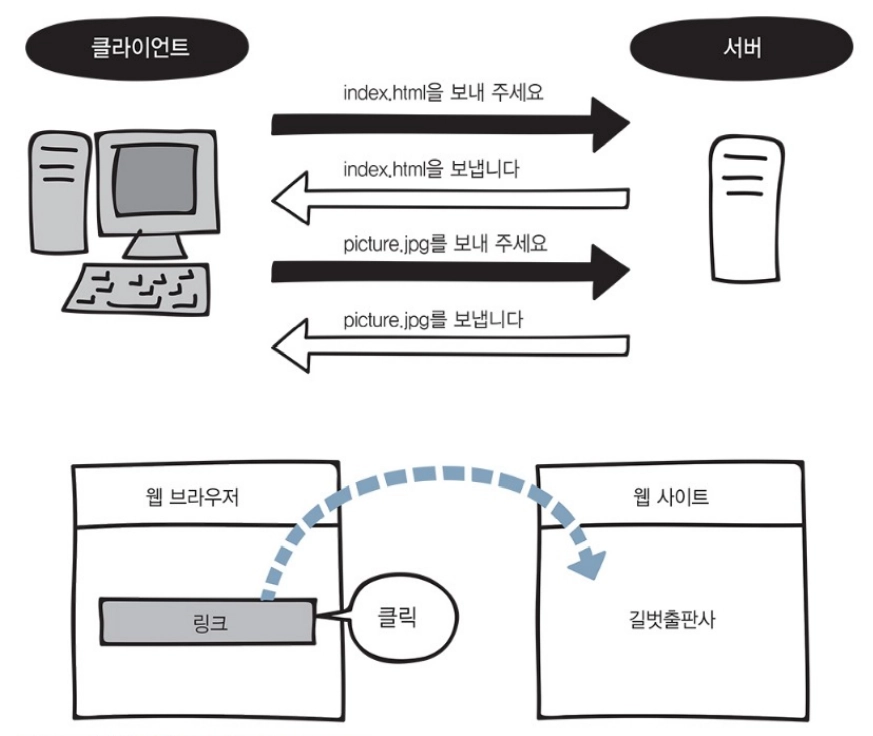 클라이언트

서버

index.html을 보내 주세요

index.html을 보냅니다

picture.jpg를 보내 주세요

picture.jpg를 보냅니다

웹 브라우저

링크

클릭

웹 사이트

길벗출판사