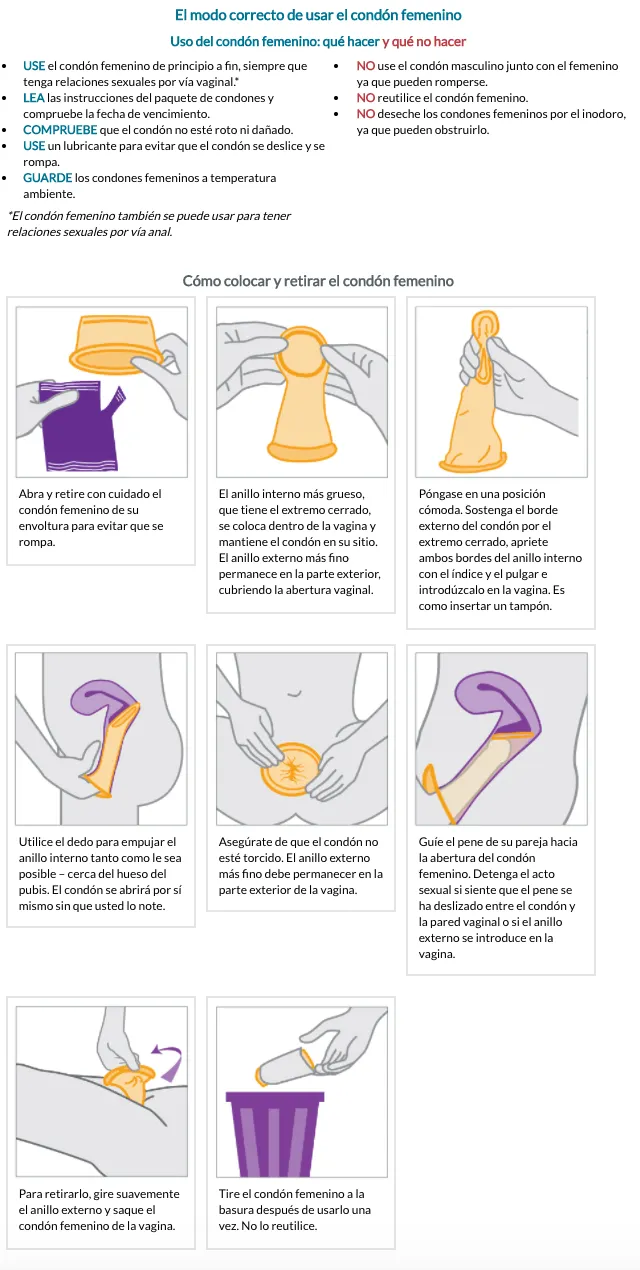 El modo correcto de usar el condón femenino

Uso del condón femenino: qué hacer y qué no hacer

- USE el condón femenino de principio a fin, siempre que tenga relaciones sexuales por vía vaginal.*
- LEA las instrucciones del paquete de condones y compruebe la fecha de vencimiento.
- COMPRUEBE que el condón no esté roto ni dañado.
- USE un lubricante para evitar que el condón se deslice y se rompa.
- GUARDE los condones femeninos a temperatura ambiente.

*El condón femenino también se puede usar para tener relaciones sexuales por vía anal.

- NO use el condón masculino junto con el femenino ya que pueden romperse.
- NO reutilice el condón femenino.
- NO deseche los condones femeninos por el inodoro, ya que pueden obstruirlo.

Cómo colocar y retirar el condón femenino

Abra y retire con cuidado el condón femenino de su envoltura para evitar que se rompa.

El anillo interno más grueso, que tiene el extremo cerrado, se coloca dentro de la vagina y mantiene el condón en su sitio. El anillo externo más fino permanece en la parte exterior, cubriendo la abertura vaginal.

Póngase en una posición cómoda. Sostenga el borde externo del condón por el extremo cerrado, apriete ambos bordes del anillo interno con el índice y el pulgar e introdúzcalo en la vagina. Es como insertar un tampón.

Utilice el dedo para empujar el anillo interno tanto como le sea posible – cerca del hueso del pubis. El condón se abrirá por sí mismo sin que usted lo note.

Asegúrate de que el condón no esté torcido. El anillo externo más fino debe permanecer en la parte exterior de la vagina.

Guíe el pene de su pareja hacia la abertura del condón femenino. Detenga el acto sexual si siente que el pene se ha deslizado entre el condón y la pared vaginal o si el anillo externo se introduce en la vagina.

Para retirarlo, gire suavemente el anillo externo y saque el condón femenino de la vagina.

Tire el condón femenino a la basura después de usarlo una vez. No lo reutilice.