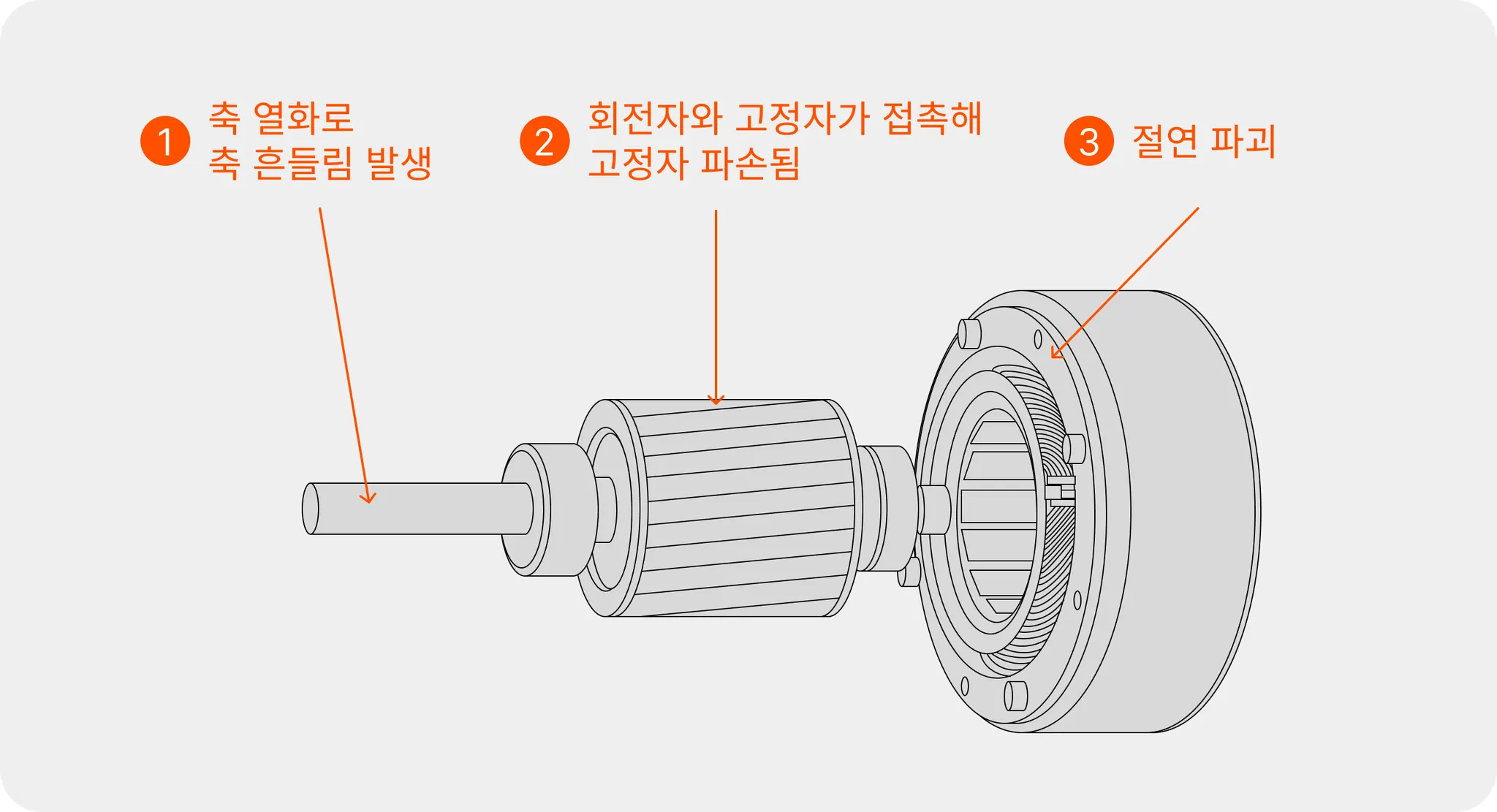 1 축 열화로 축 흔들림 발생

2 회전자와 고정자가 접촉해 고정자 파손됨

3 절연 파괴