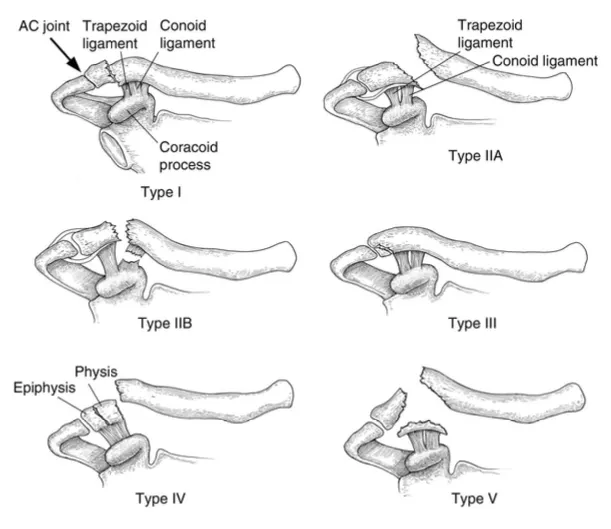 AC joint
Trapezoid ligament
Conoid ligament
Coracoid process
Type I

Trapezoid ligament
Conoid ligament
Type IIA

Type IIB

Type III

Physis
Epiphysis
Type IV

Type V